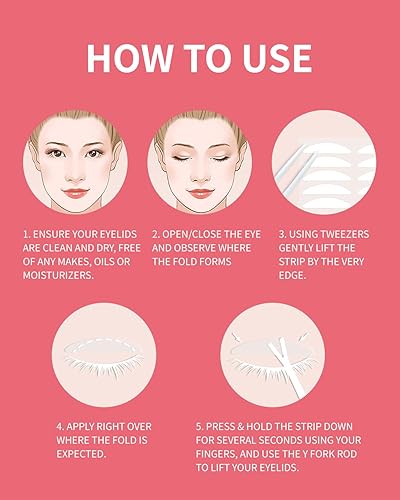 HOW TO USE

1. ENSURE YOUR EYELIDS ARE CLEAN AND DRY, FREE OF ANY MAKES, OILS OR MOISTURIZERS.

2. OPEN/CLOSE THE EYE AND OBSERVE WHERE THE FOLD FORMS

3. USING TWEEZERS GENTLY LIFT THE STRIP BY THE VERY EDGE.

4. APPLY RIGHT OVER WHERE THE FOLD IS EXPECTED.

5. PRESS & HOLD THE STRIP DOWN FOR SEVERAL SECONDS USING YOUR FINGERS, AND USE THE Y FORK ROD TO LIFT YOUR EYELIDS.