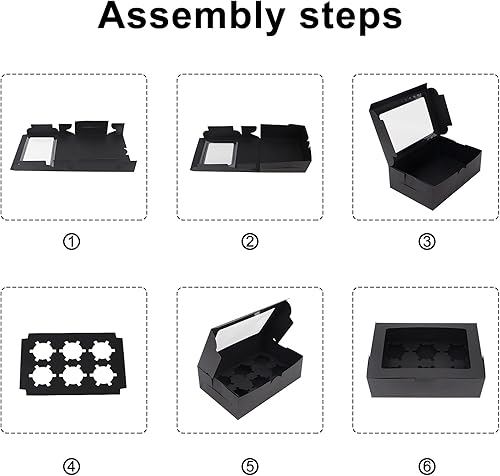 Assembly steps

①

②

③

④

⑤

⑥