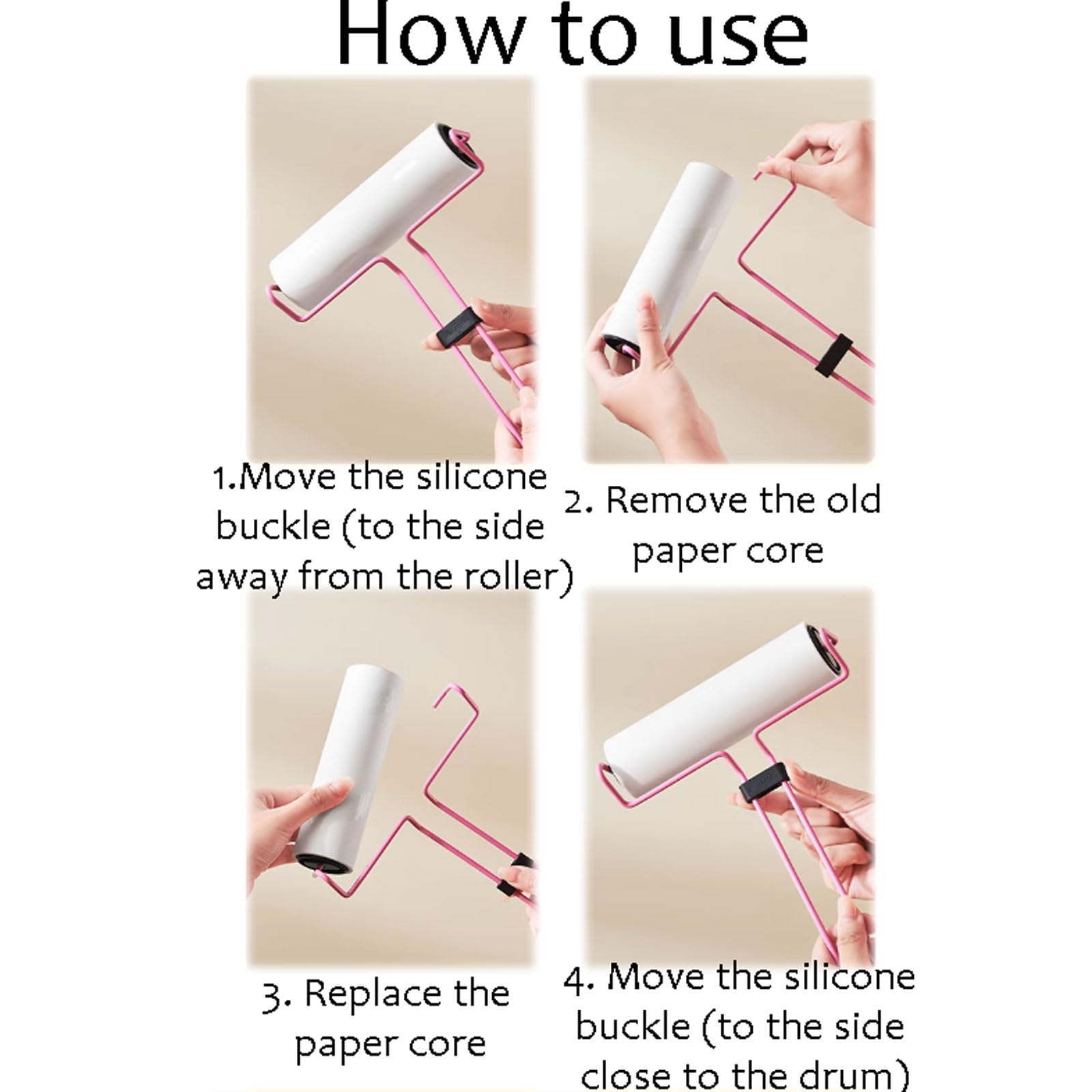 How to use

1.Move the silicone buckle (to the side away from the roller)

2. Remove the old paper core

3. Replace the paper core

4. Move the silicone buckle (to the side close to the drum)