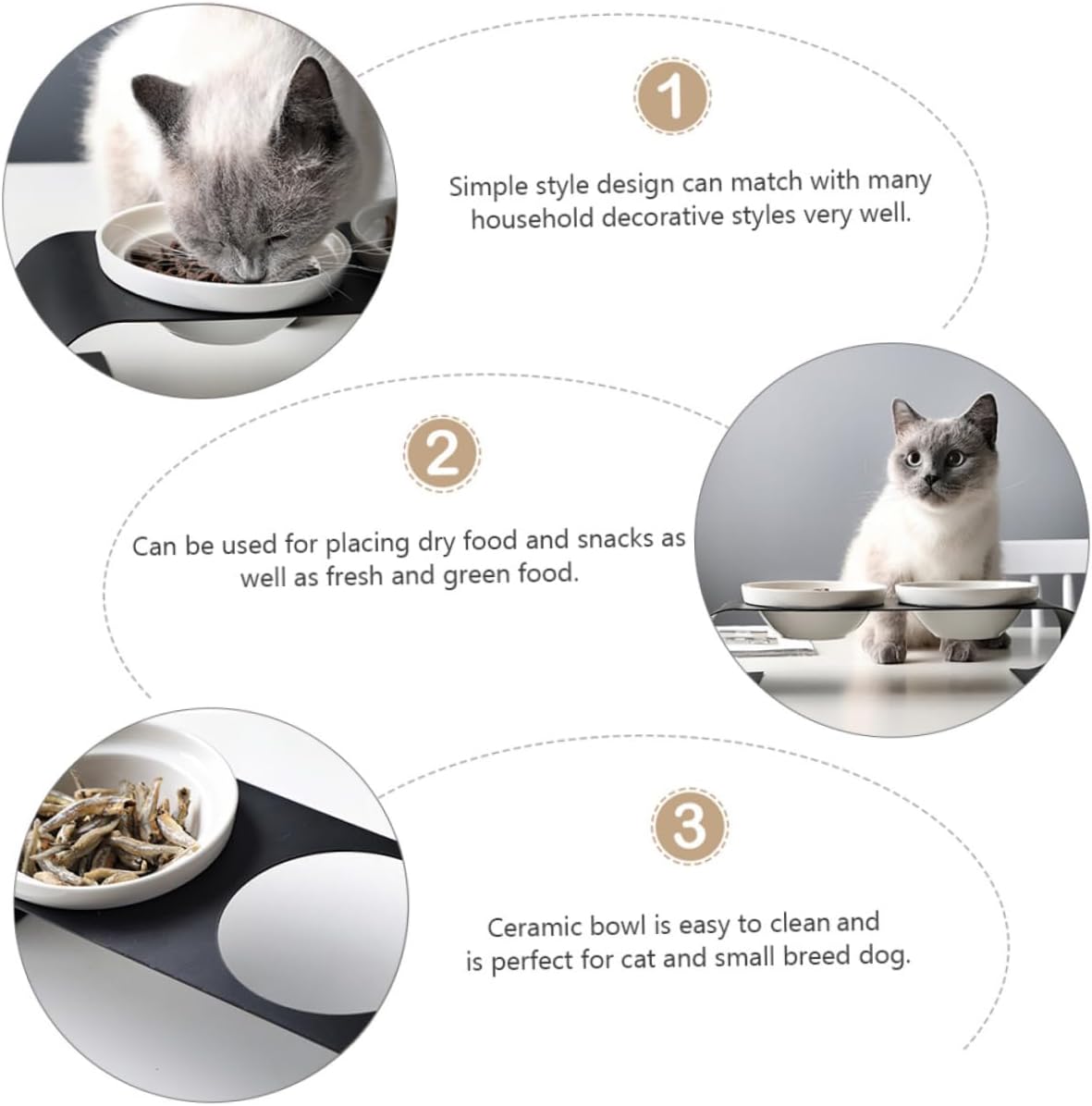 1

Simple style design can match with many household decorative styles very well.

2

Can be used for placing dry food and snacks as well as fresh and green food.

3

Ceramic bowl is easy to clean and is perfect for cat and small breed dog.