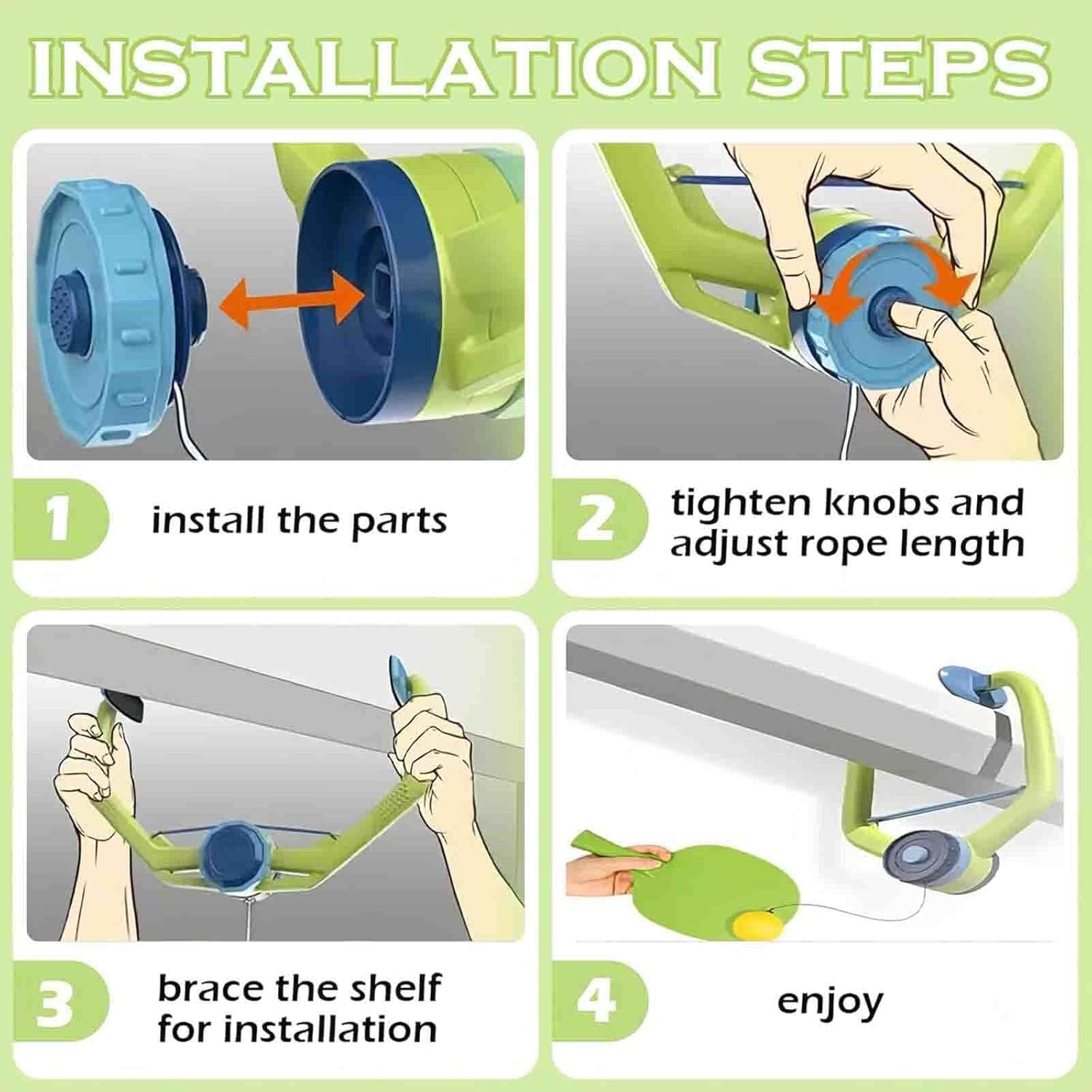 INSTALLATION STEPS

1 install the parts

2 tighten knobs and adjust rope length

3 brace the shelf for installation

4 enjoy