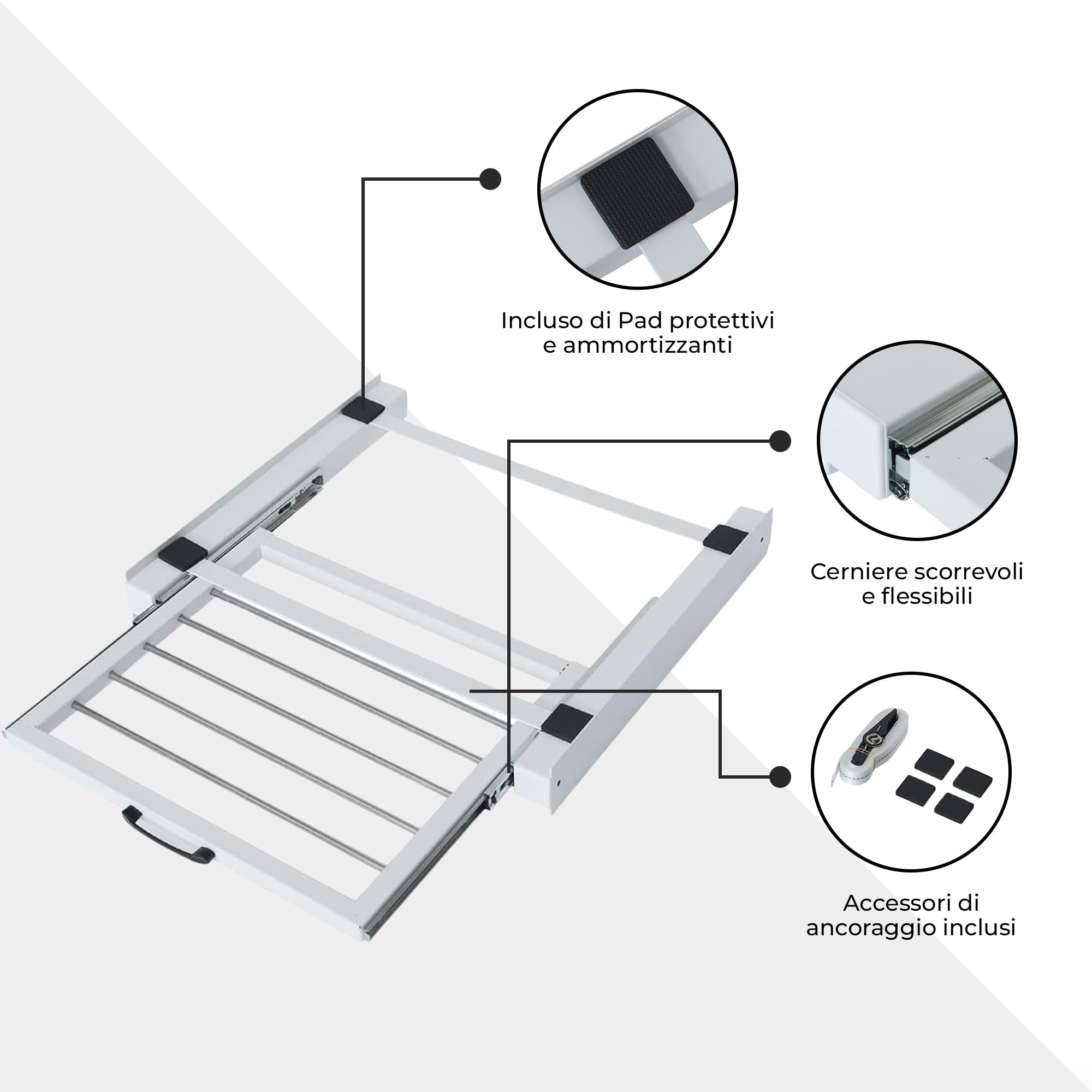 Incluso di Pad protettivi e ammortizzanti

Cerniere scorrevoli e flessibili

Accessori di ancoraggio inclusi