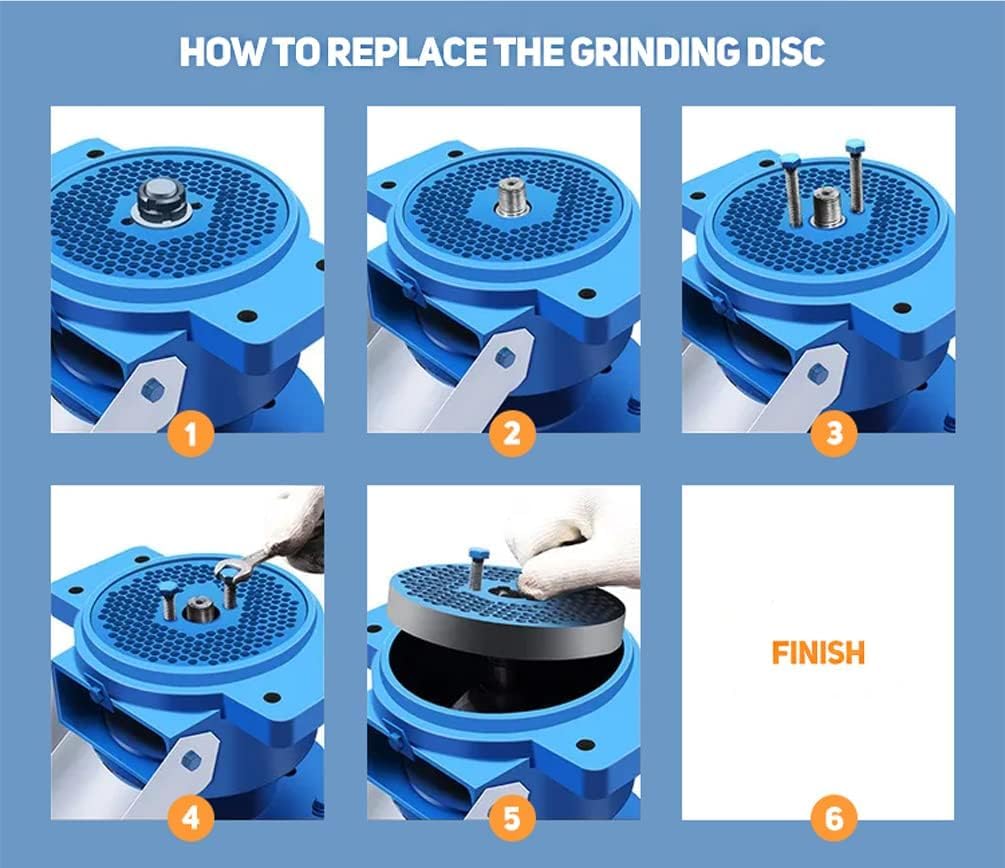 HOW TO REPLACE THE GRINDING DISC

1

2

3

4

5

FINISH

6