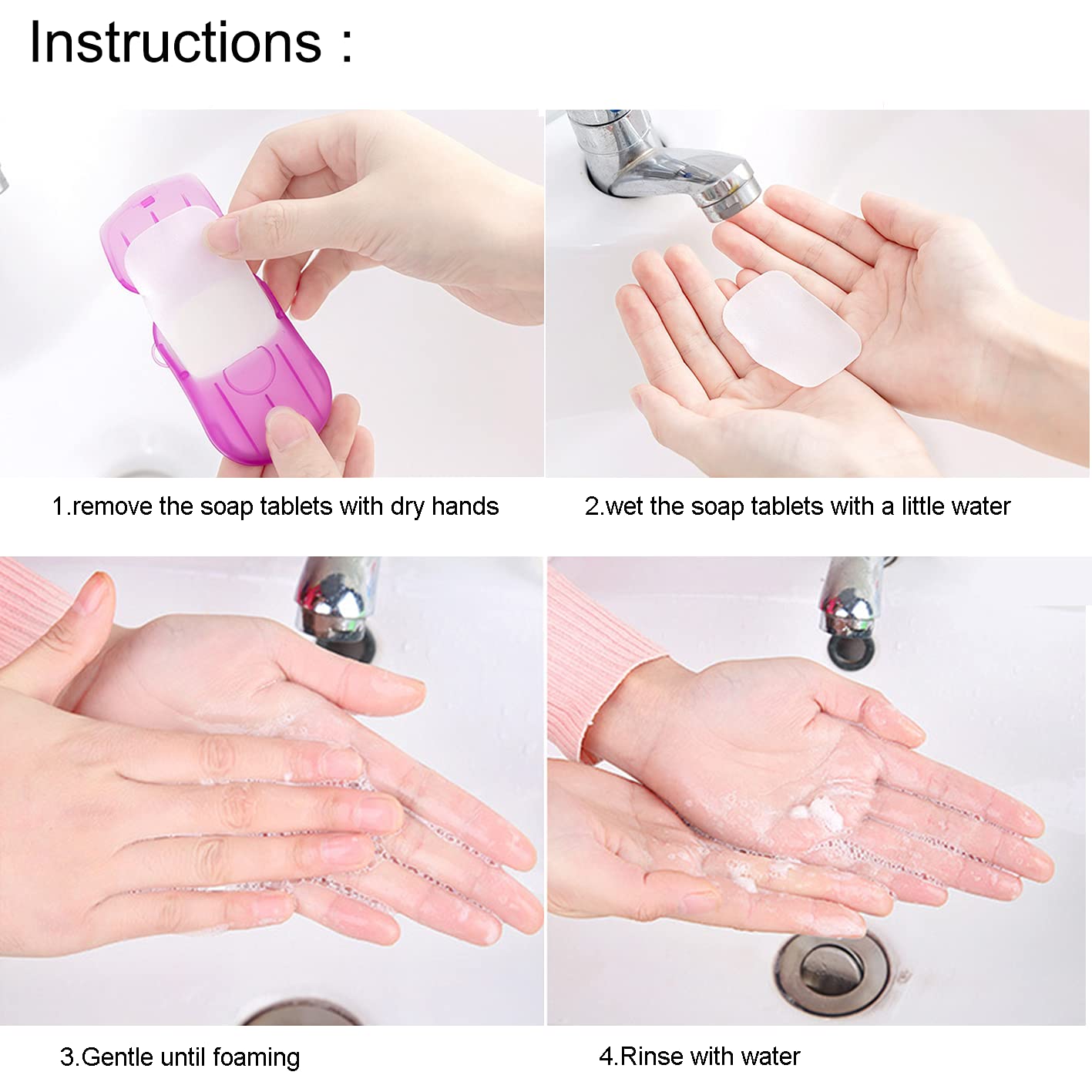 Instructions :

1.remove the soap tablets with dry hands

2.wet the soap tablets with a little water

3.Gentle until foaming

4.Rinse with water