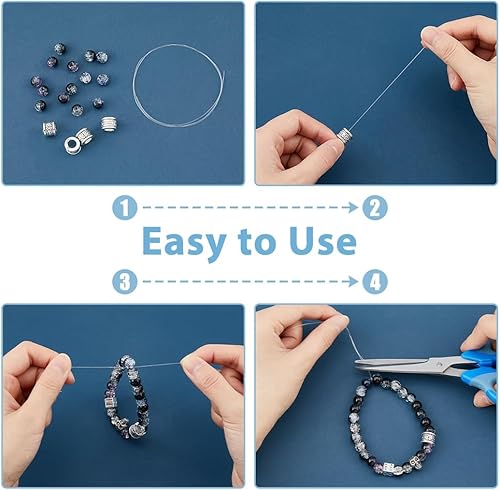 1
2
Easy to Use
3
4