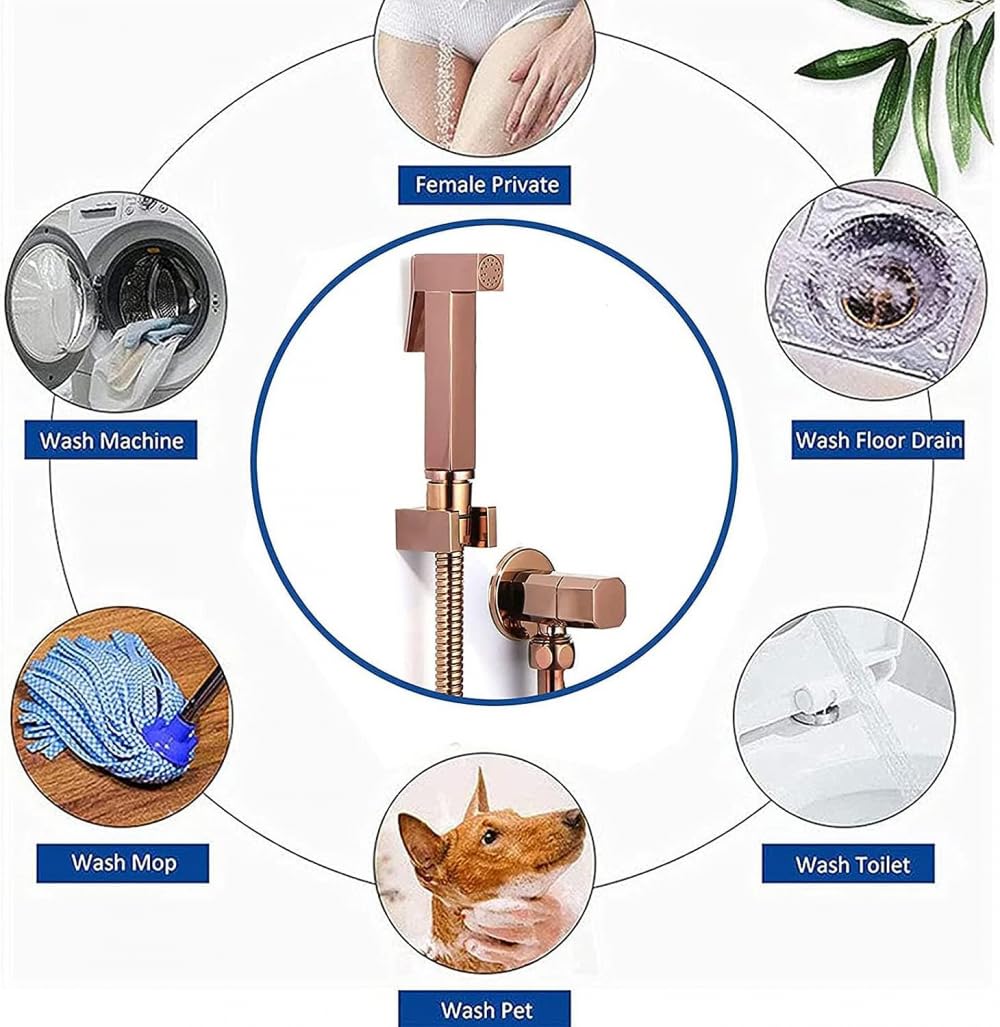 Female Private

Wash Machine

Wash Floor Drain

Wash Mop

Wash Toilet

Wash Pet