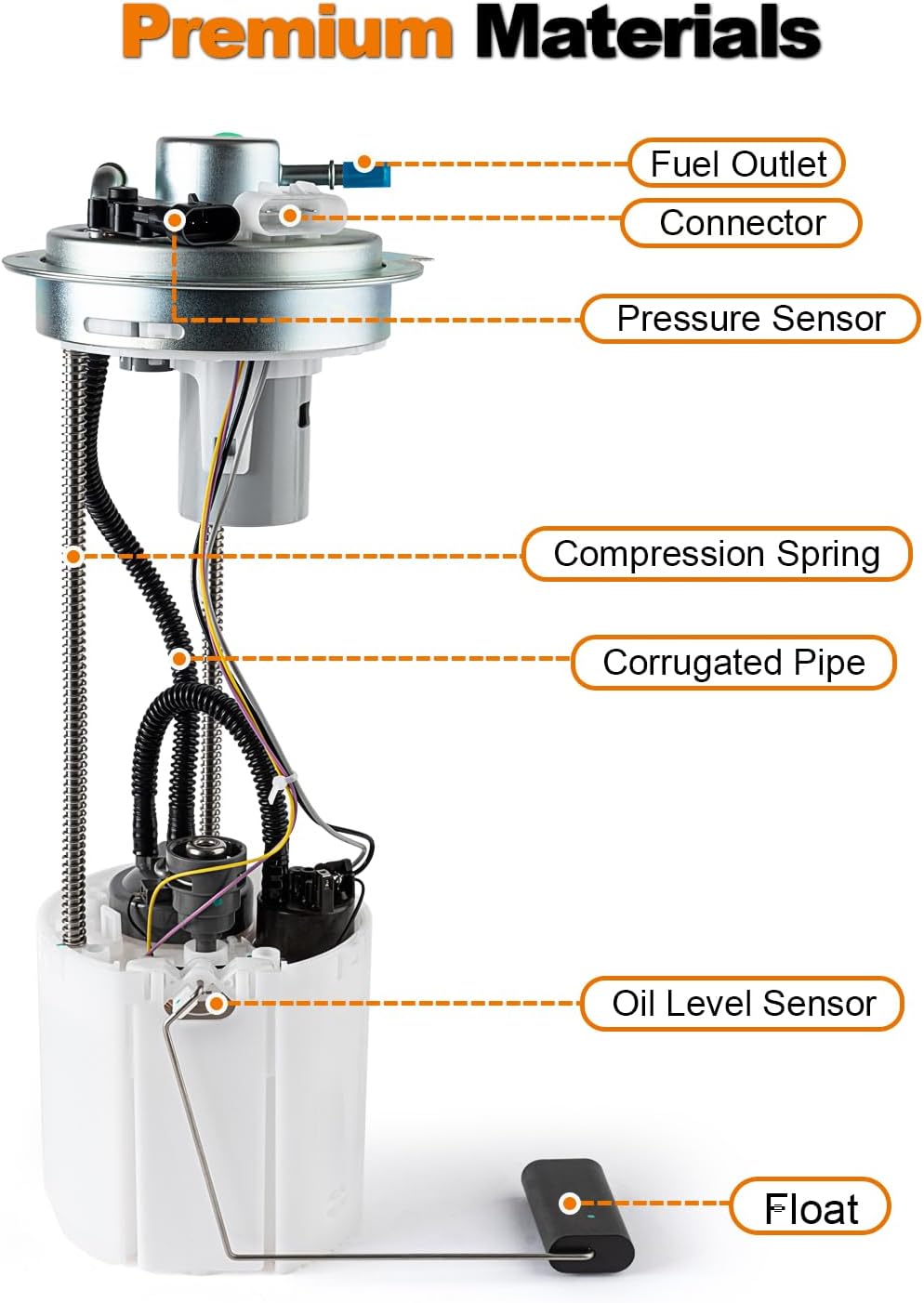 Premium Materials

Fuel Outlet

Connector

Pressure Sensor

Compression Spring

Corrugated Pipe

Oil Level Sensor

Float