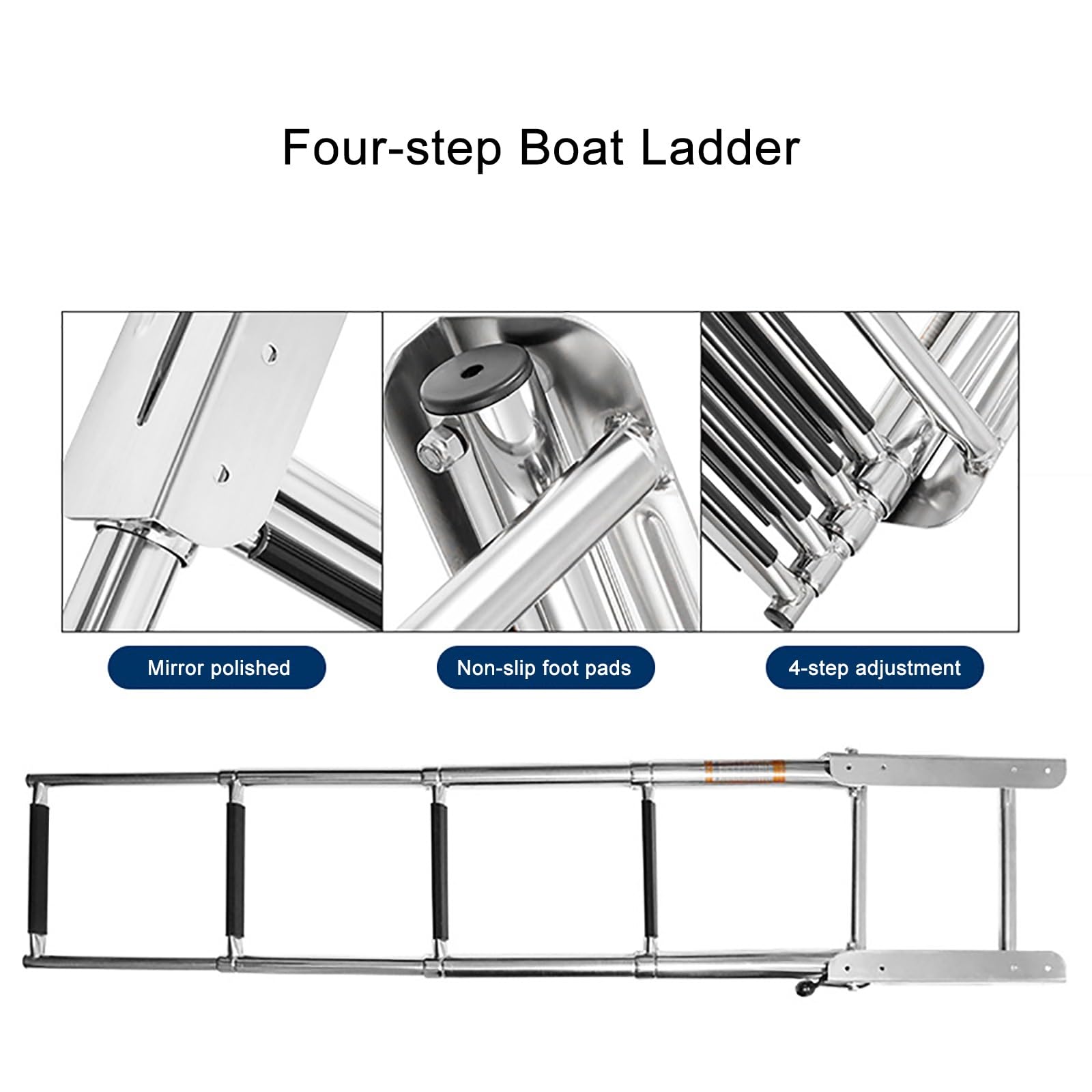 Four-step Boat Ladder

Mirror polished

Non-slip foot pads

4-step adjustment