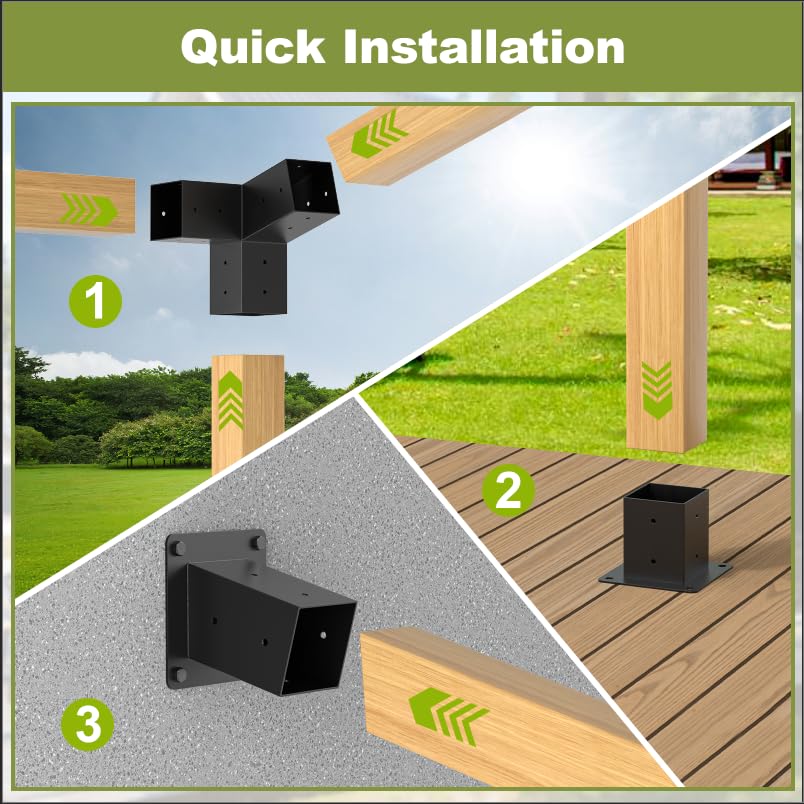 Quick Installation

1

2

3