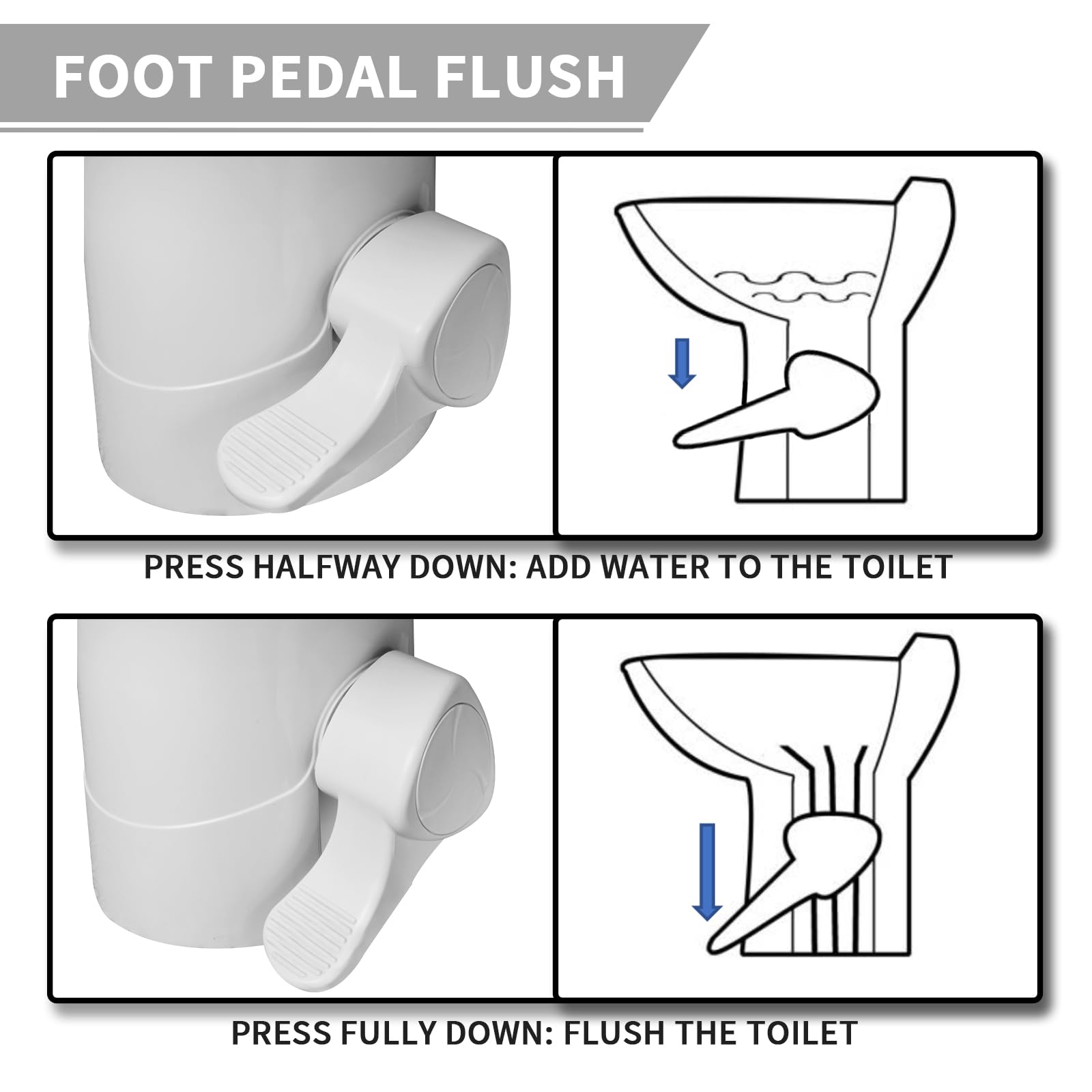 FOOT PEDAL FLUSH

PRESS HALFWAY DOWN: ADD WATER TO THE TOILET

PRESS FULLY DOWN: FLUSH THE TOILET