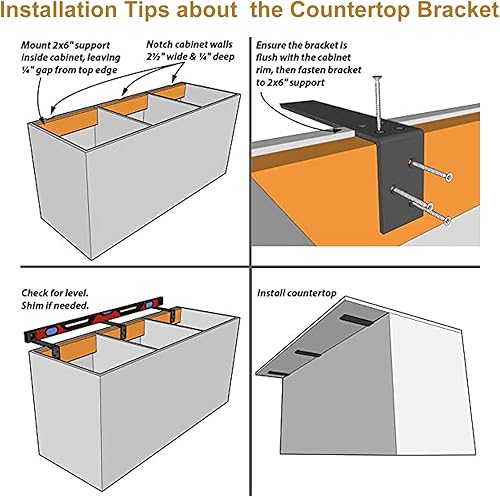 Installation Tips about the Countertop Bracket

Mount 2x6" support inside cabinet, leaving ¼" gap from top edge

Notch cabinet walls 2½" wide & ¼" deep

Ensure the bracket is flush with the cabinet rim, then fasten bracket to 2x6" support

Check for level. Shim if needed.

Install countertop