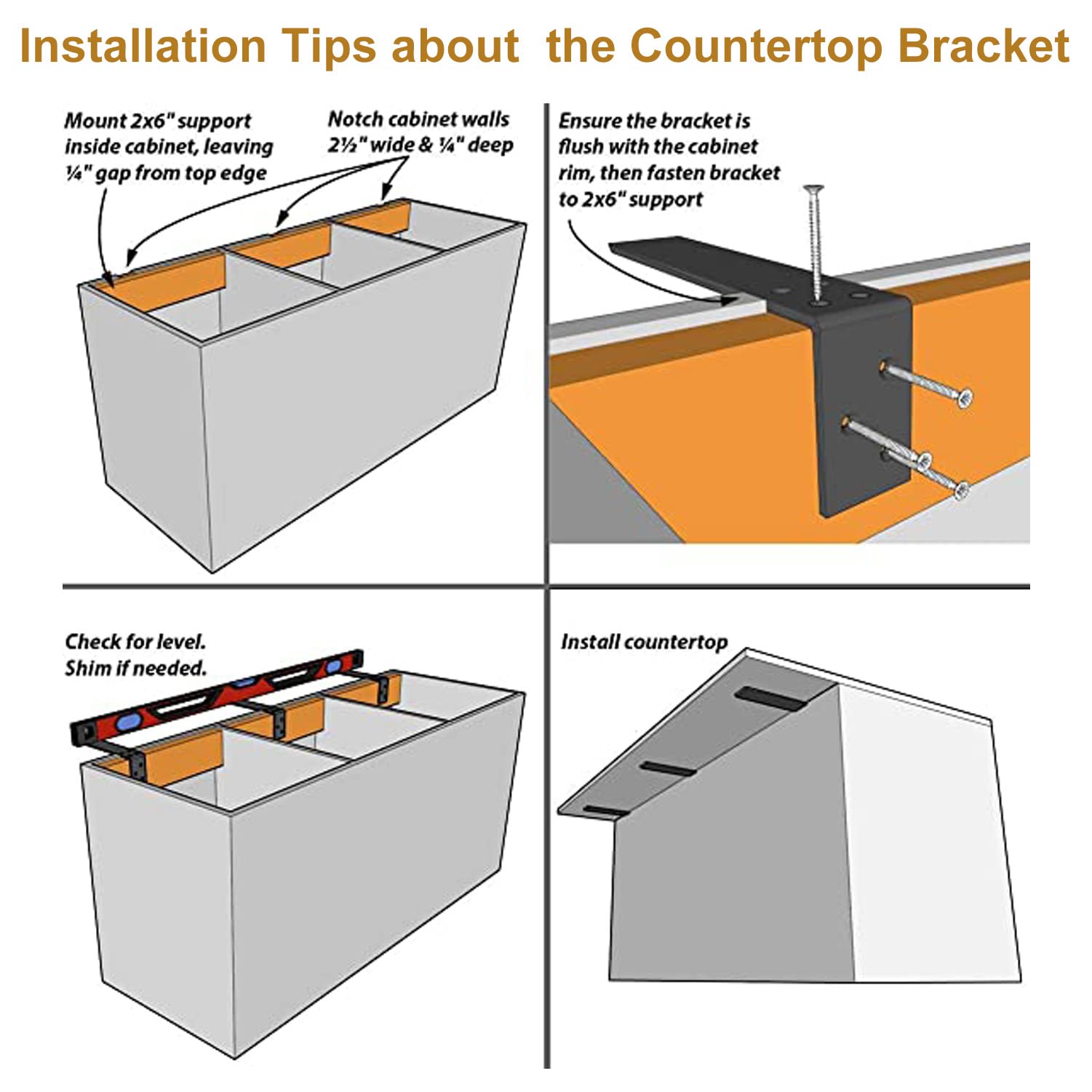 Installation Tips about the Countertop Bracket

Mount 2x6" support inside cabinet, leaving ¼" gap from top edge

Notch cabinet walls 2½" wide & ¼" deep

Ensure the bracket is flush with the cabinet rim, then fasten bracket to 2x6" support

Check for level. Shim if needed.

Install countertop