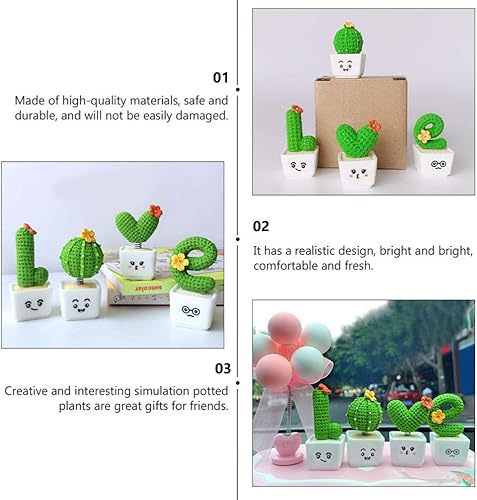 01

Made of high-quality materials, safe and durable, and will not be easily damaged.

02

It has a realistic design, bright and bright, comfortable and fresh.

03

Creative and interesting simulation potted plants are great gifts for friends.

suncolor