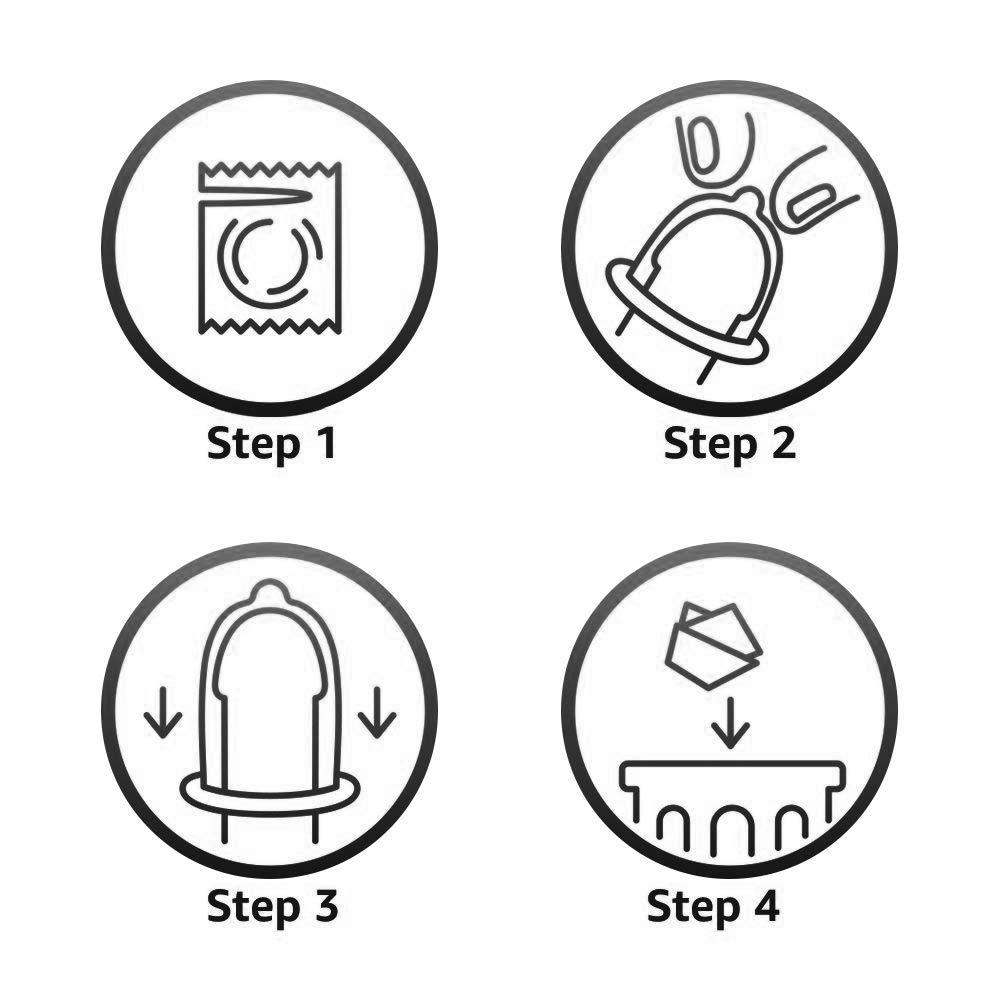 Step 1

Step 2

Step 3

Step 4