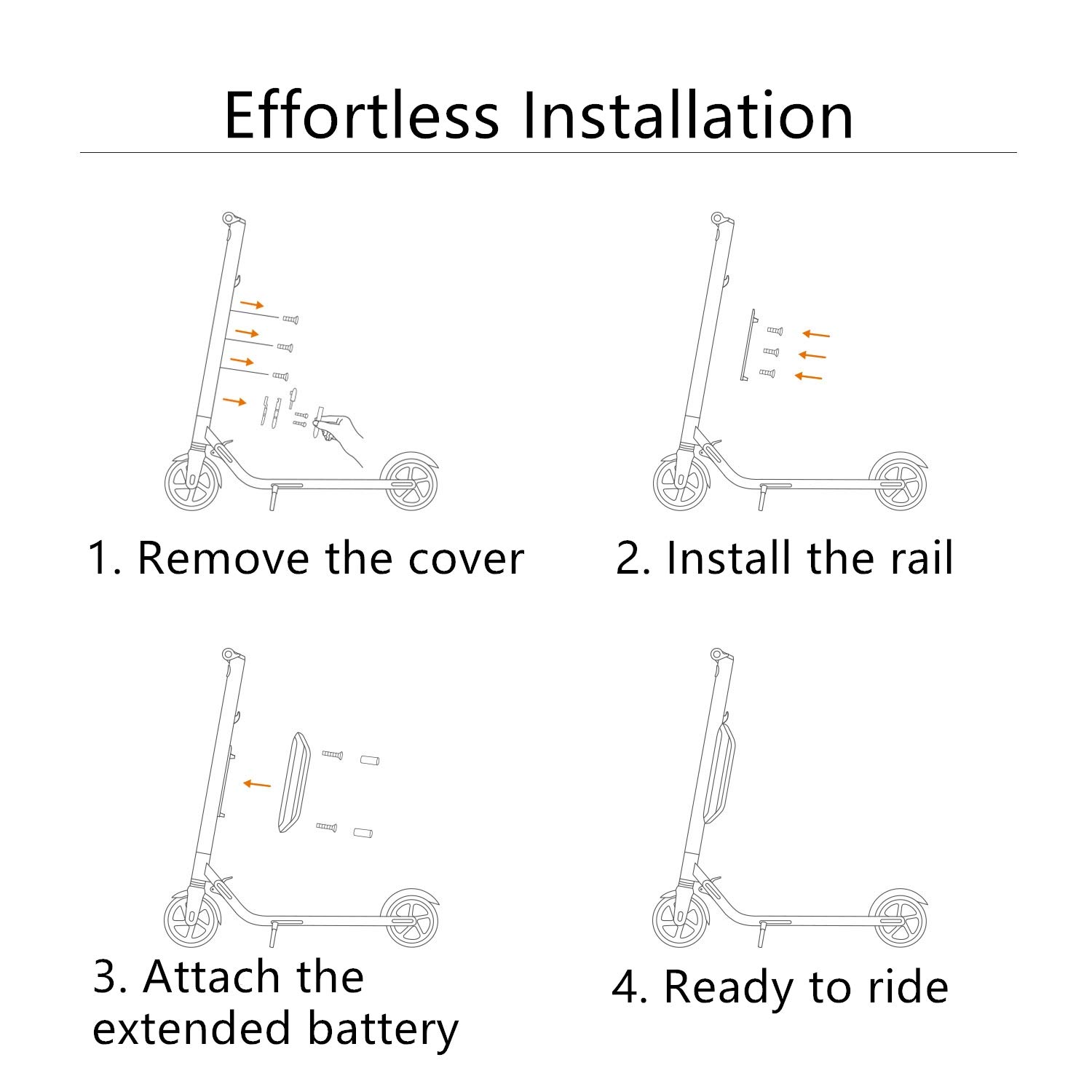 Effortless Installation

1. Remove the cover

2. Install the rail

3. Attach the extended battery

4. Ready to ride