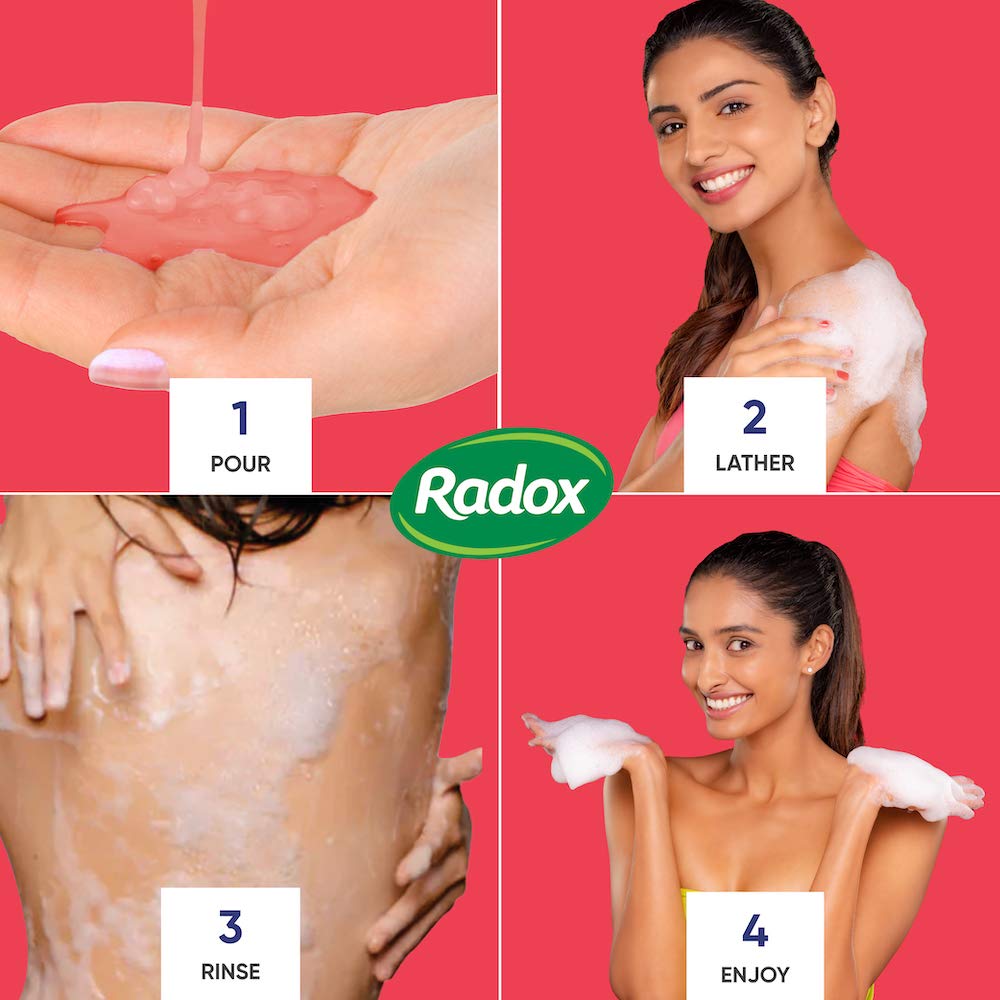 1
POUR

2
LATHER

Radox

3
RINSE

4
ENJOY