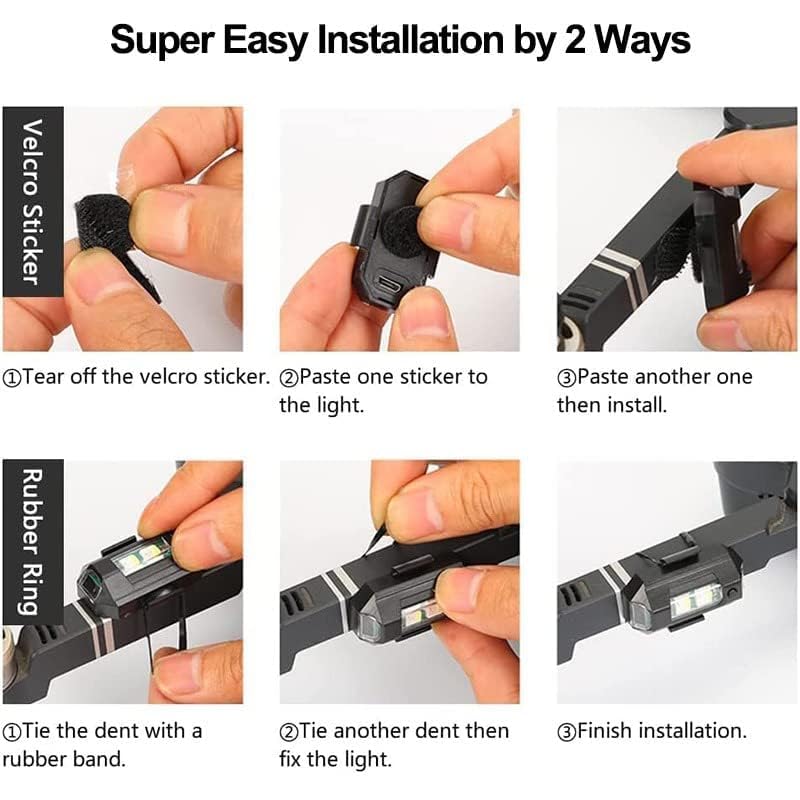 Super Easy Installation by 2 Ways

Velcro Sticker

①Tear off the velcro sticker.

②Paste one sticker to the light.

③Paste another one then install.

Rubber Ring

①Tie the dent with a rubber band.

②Tie another dent then fix the light.

③Finish installation.