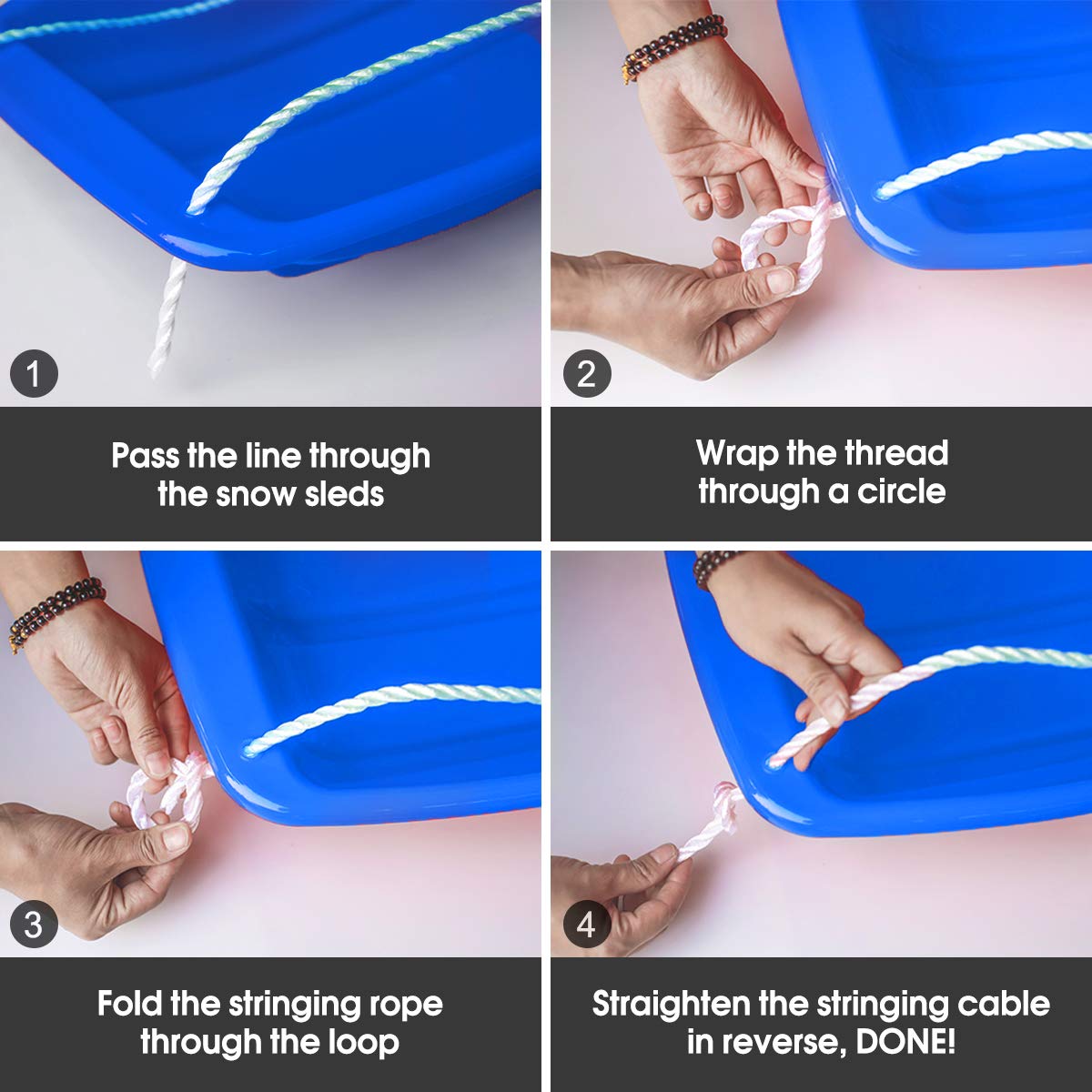 1

Pass the line through the snow sleds

2

Wrap the thread through a circle

3

Fold the stringing rope through the loop

4

Straighten the stringing cable in reverse, DONE!