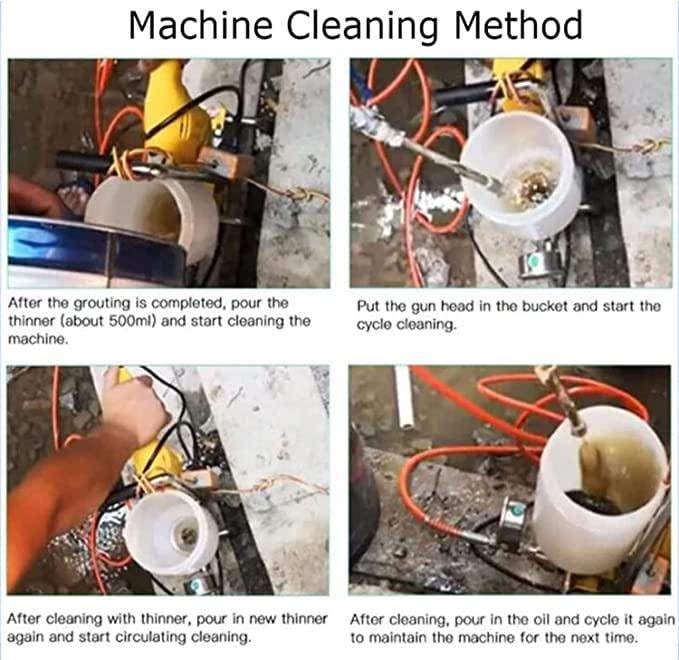 Machine Cleaning Method

After the grouting is completed, pour the thinner (about 500ml) and start cleaning the machine.

Put the gun head in the bucket and start the cycle cleaning.

After cleaning with thinner, pour in new thinner again and start circulating cleaning.

After cleaning, pour in the oil and cycle it again to maintain the machine for the next time.