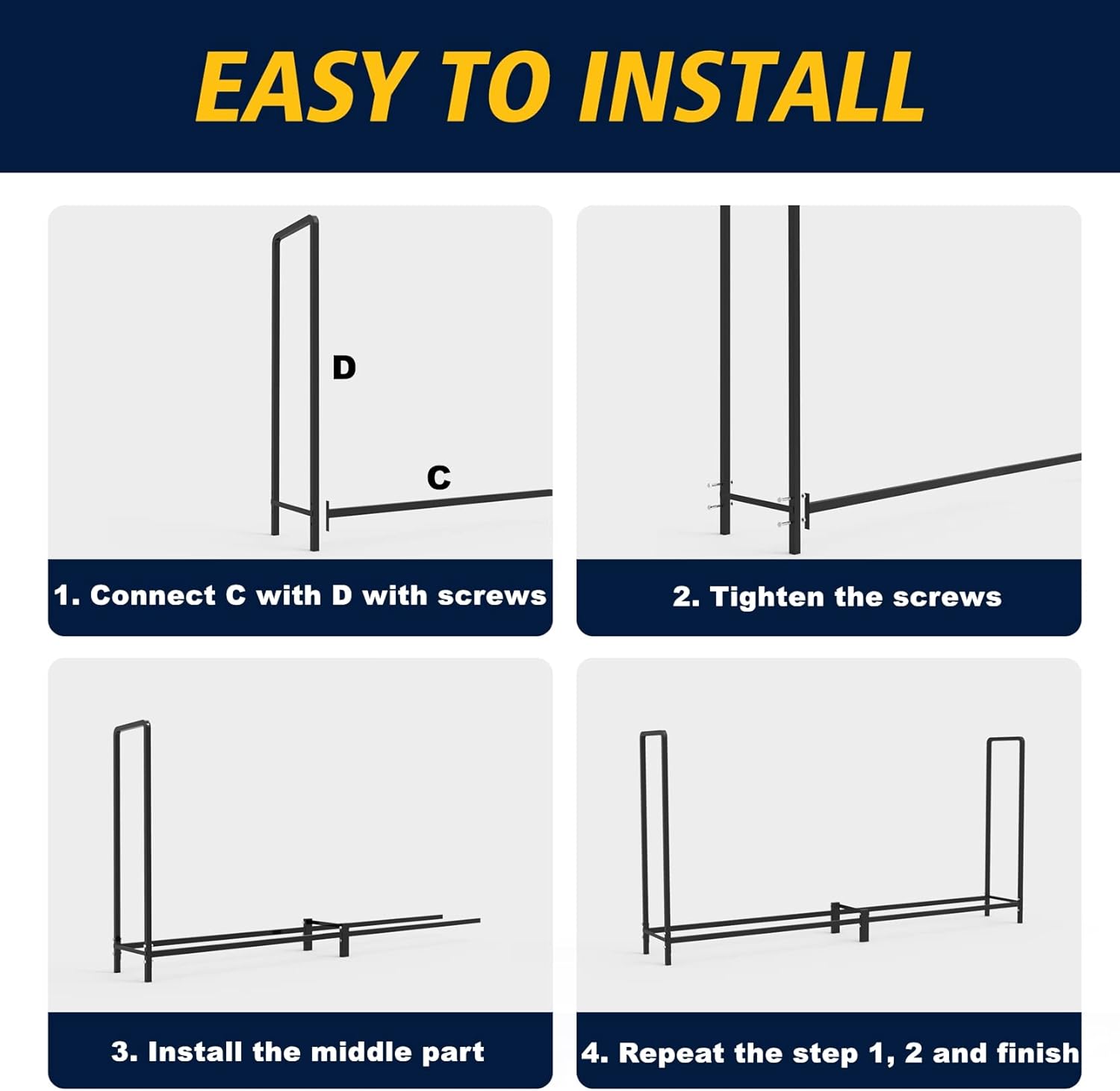 EASY TO INSTALL

D

C

1. Connect C with D with screws

2. Tighten the screws

3. Install the middle part

4. Repeat the step 1, 2 and finish