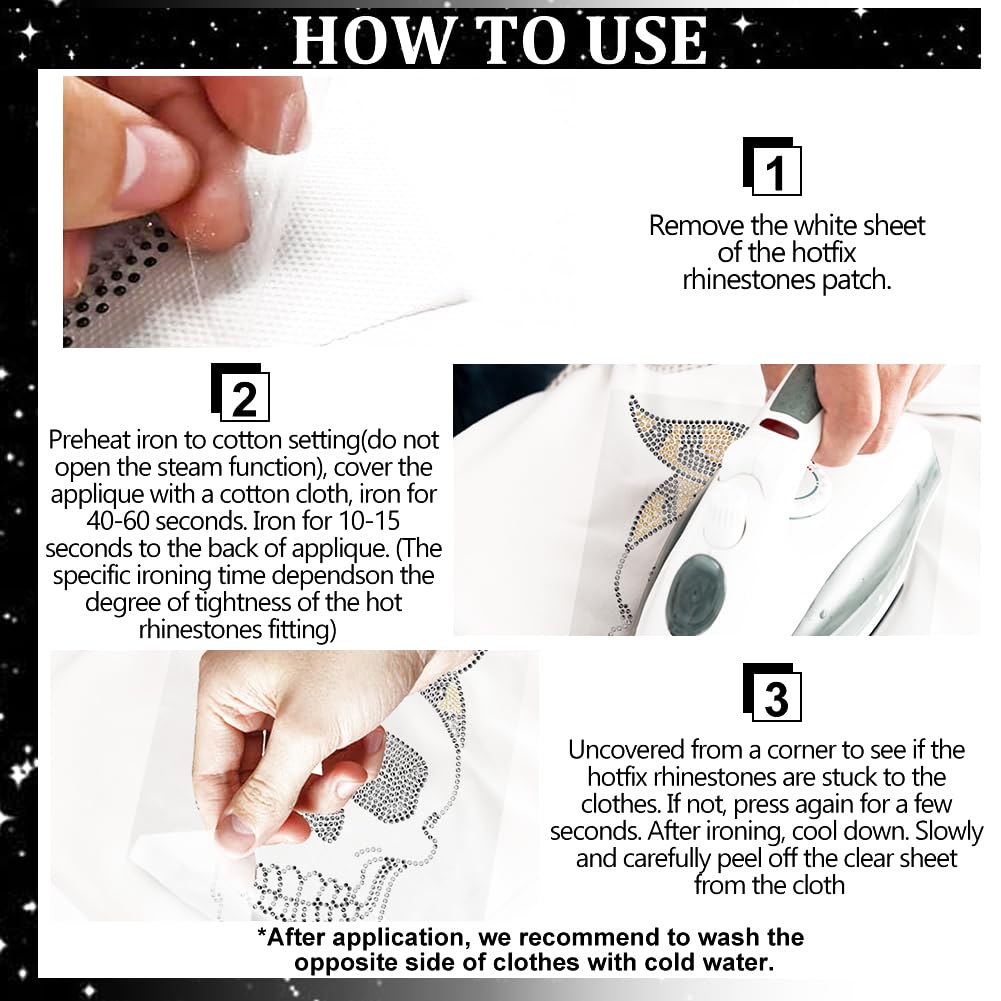 HOW TO USE

1

Remove the white sheet of the hotfix rhinestones patch.

2

Preheat iron to cotton setting(do not open the steam function), cover the applique with a cotton cloth, iron for 40-60 seconds. Iron for 10-15 seconds to the back of applique. (The specific ironing time dependson the degree of tightness of the hot rhinestones fitting)

3

Uncovered from a corner to see if the hotfix rhinestones are stuck to the clothes. If not, press again for a few seconds. After ironing, cool down. Slowly and carefully peel off the clear sheet from the cloth

*After application, we recommend to wash the opposite side of clothes with cold water.