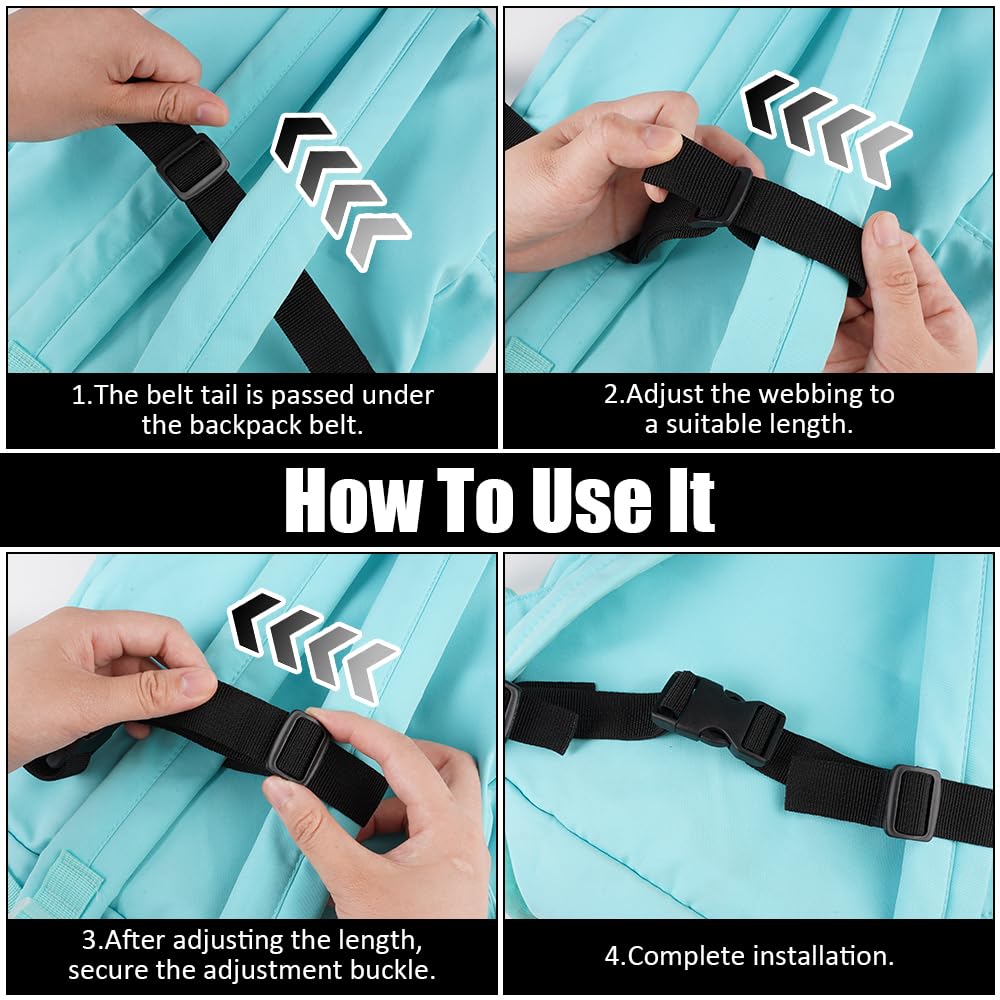 1.The belt tail is passed under the backpack belt.

2.Adjust the webbing to a suitable length.

How To Use It

3.After adjusting the length, secure the adjustment buckle.

4.Complete installation.