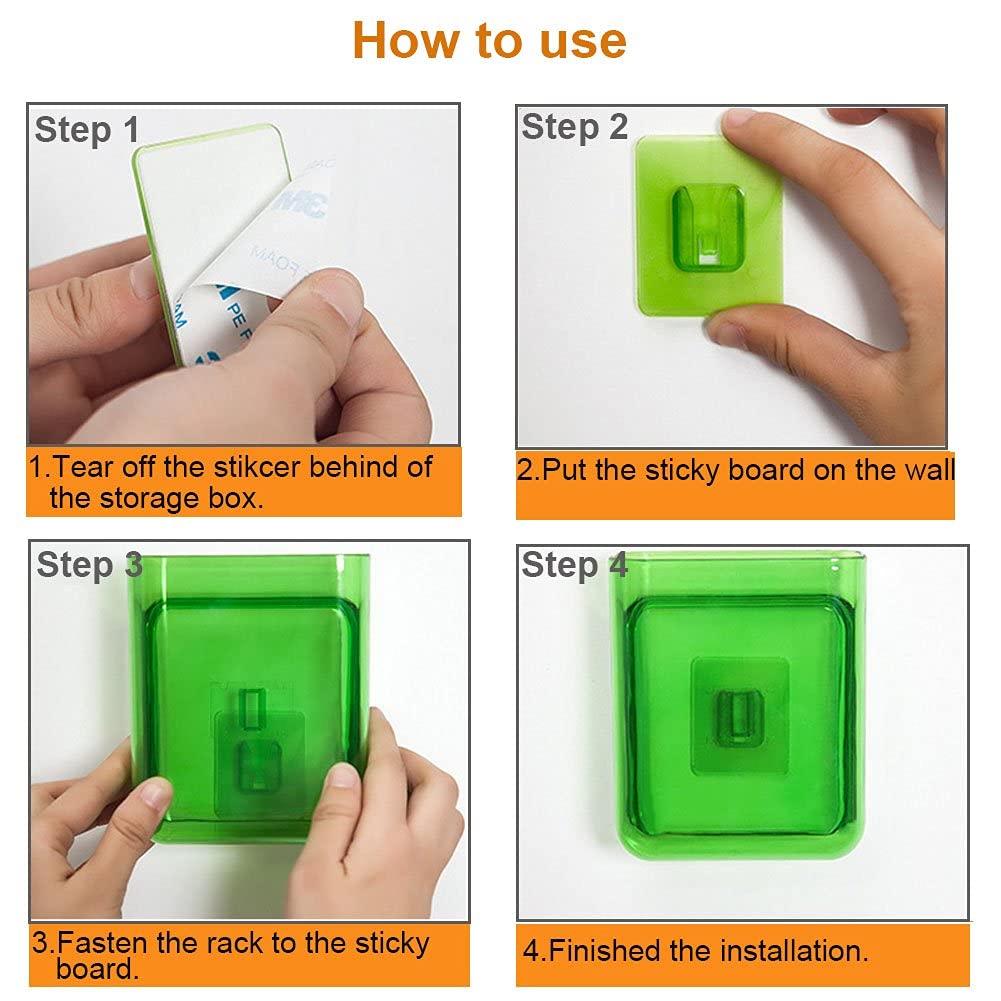 How to use

Step 1

3M

PE FOAM

1.Tear off the stikcer behind of the storage box.

Step 2

2.Put the sticky board on the wall

Step 3

3.Fasten the rack to the sticky board.

Step 4

4.Finished the installation.