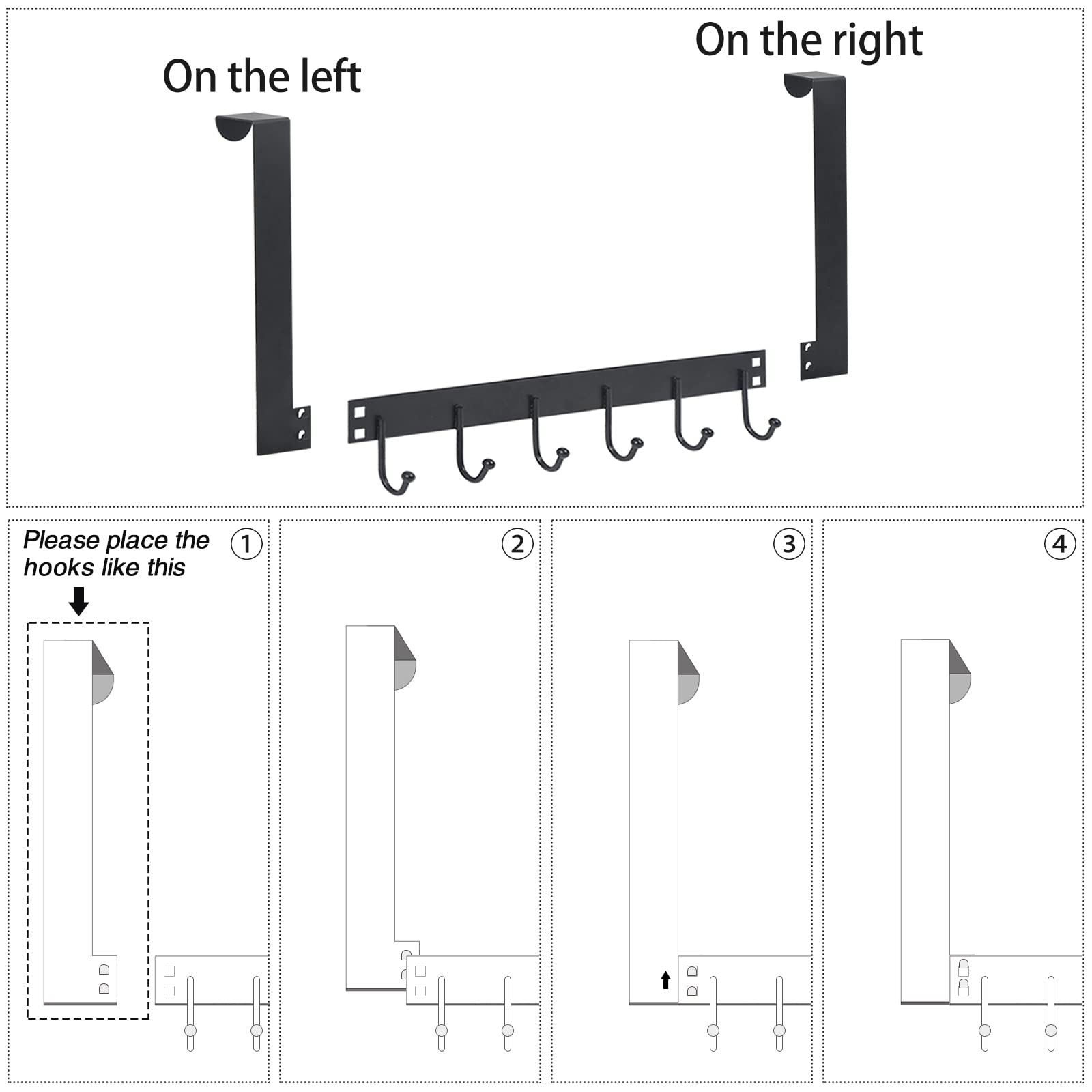 On the left

On the right

Please place the hooks like this

①

②

③

④