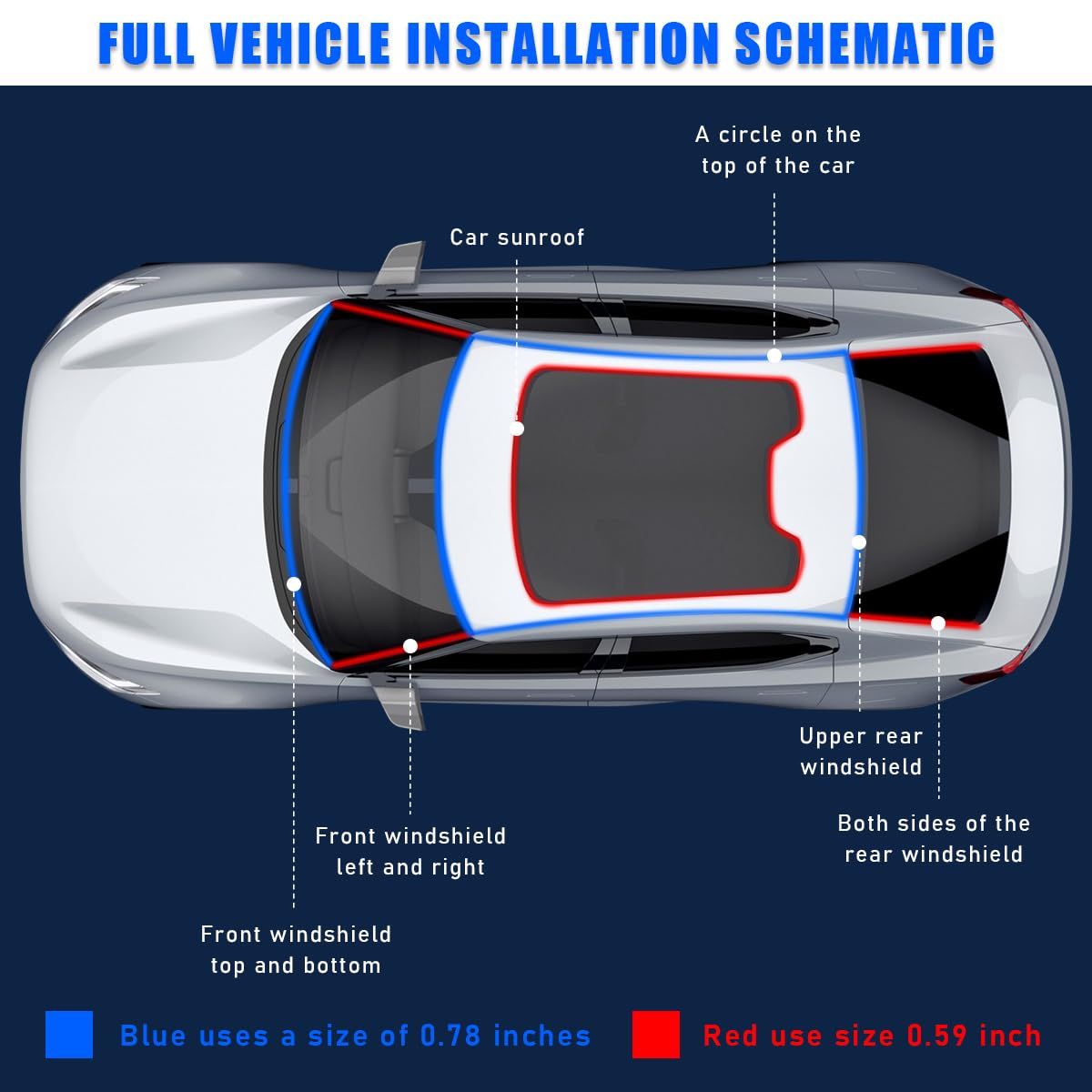 FULL VEHICLE INSTALLATION SCHEMATIC

A circle on the top of the car

Car sunroof

Upper rear windshield

Both sides of the rear windshield

Front windshield left and right

Front windshield top and bottom

Blue uses a size of 0.78 inches

Red use size 0.59 inch