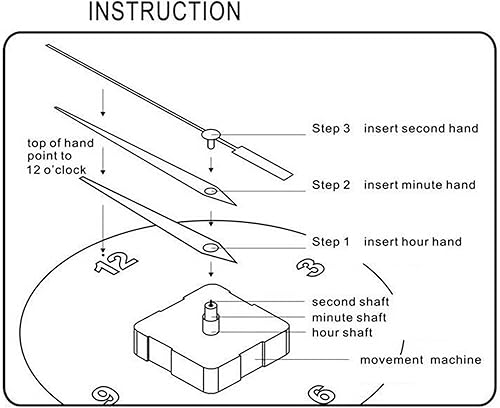 INSTRUCTION

top of hand point to 12 o'clock

Step 3 insert second hand

Step 2 insert minute hand

Step 1 insert hour hand

12

3

second shaft
minute shaft
hour shaft

movement machine

9

6