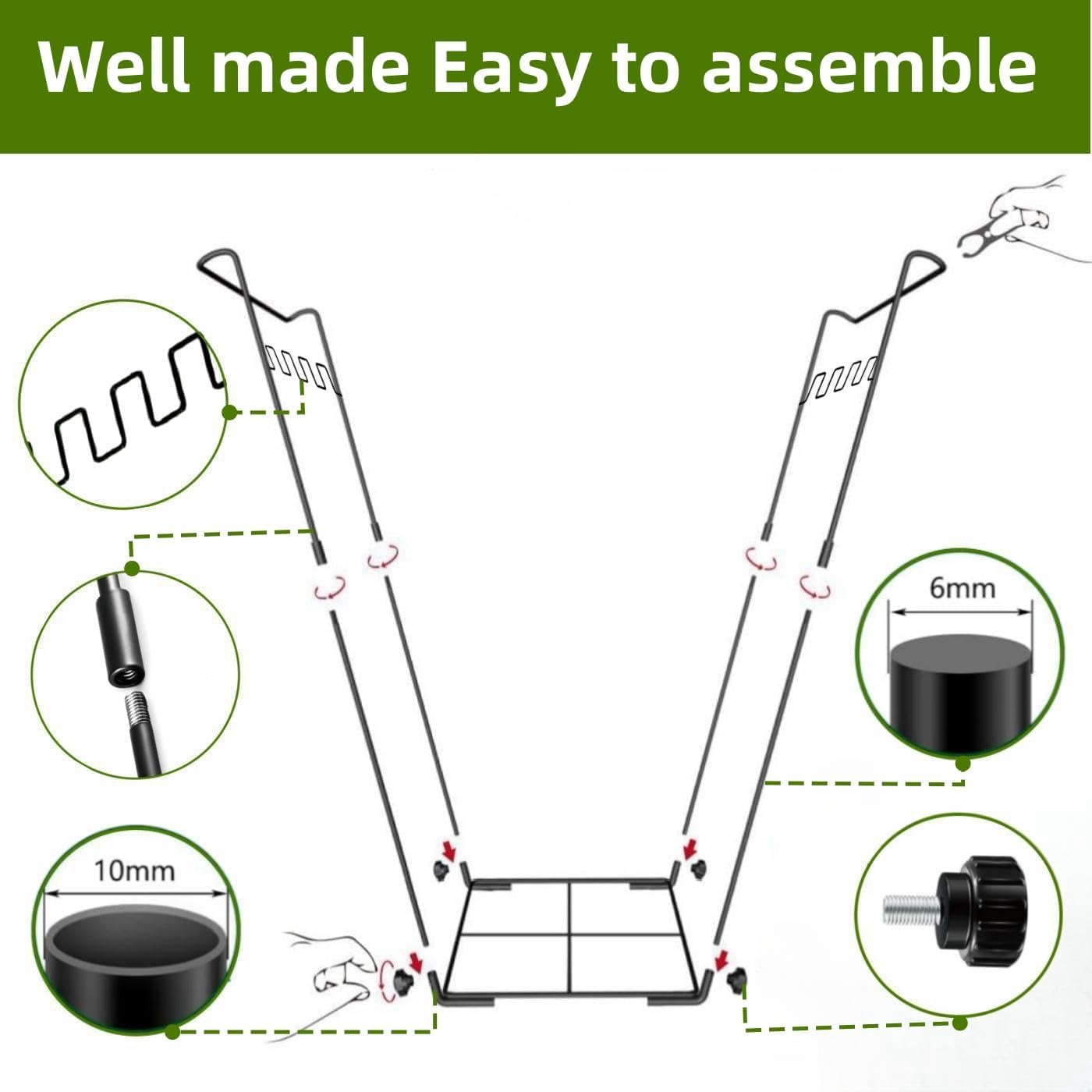 Well made Easy to assemble

6mm

10mm