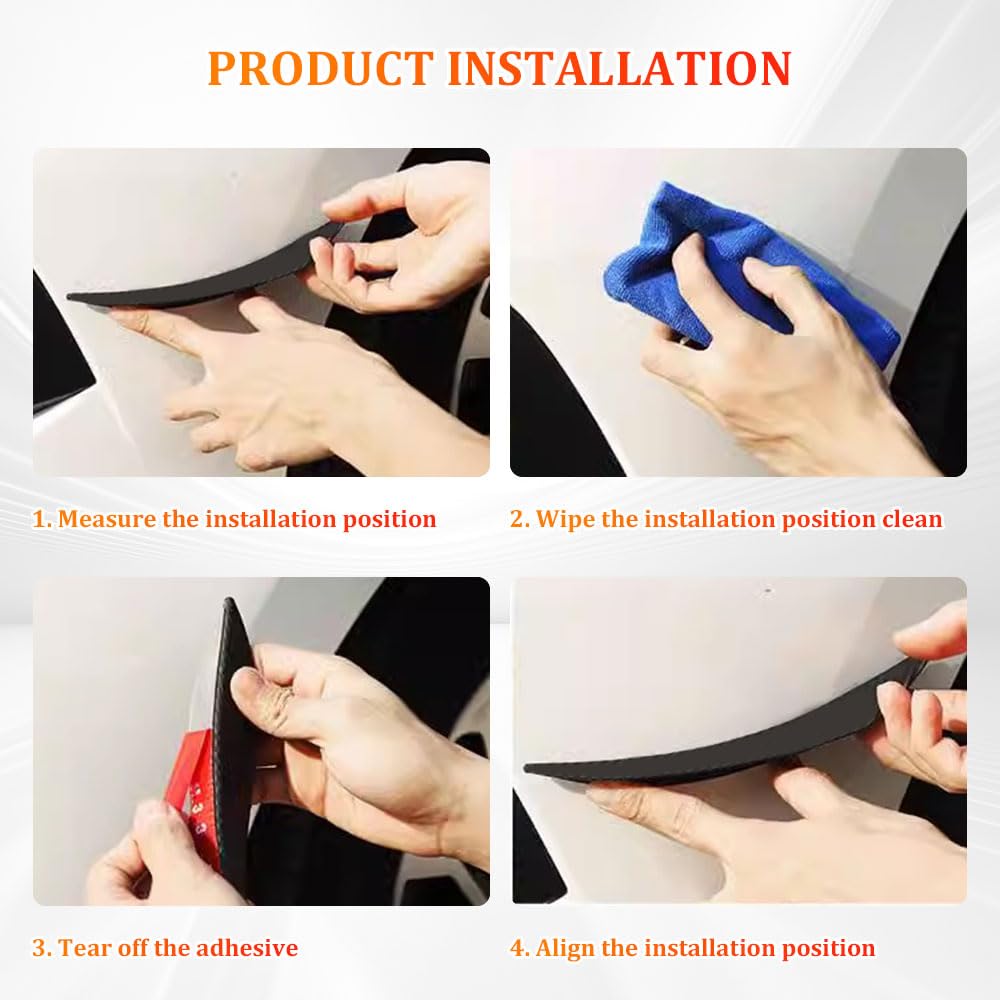 PRODUCT INSTALLATION

1. Measure the installation position

2. Wipe the installation position clean

3. Tear off the adhesive

4. Align the installation position