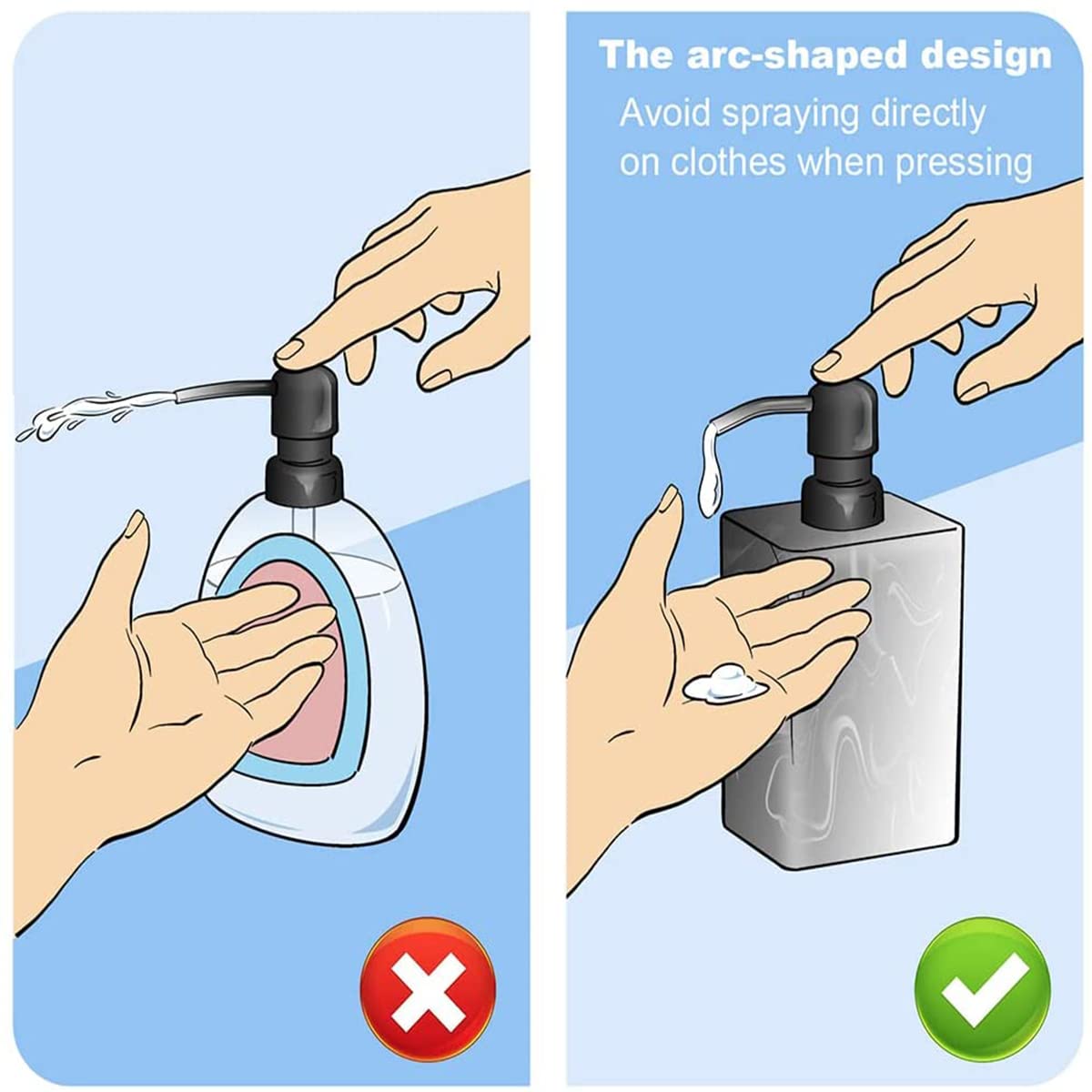 The arc-shaped design

Avoid spraying directly on clothes when pressing