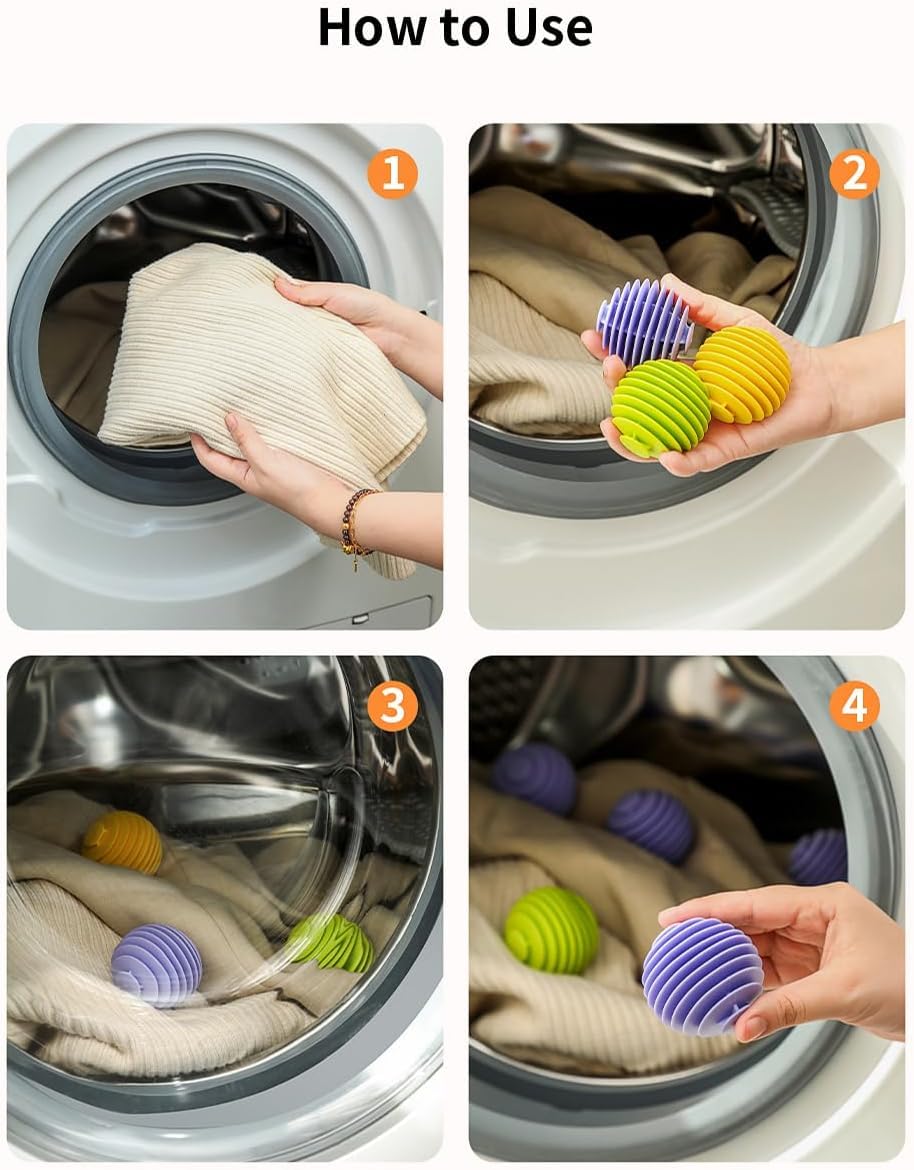 How to Use

1

2

3

4