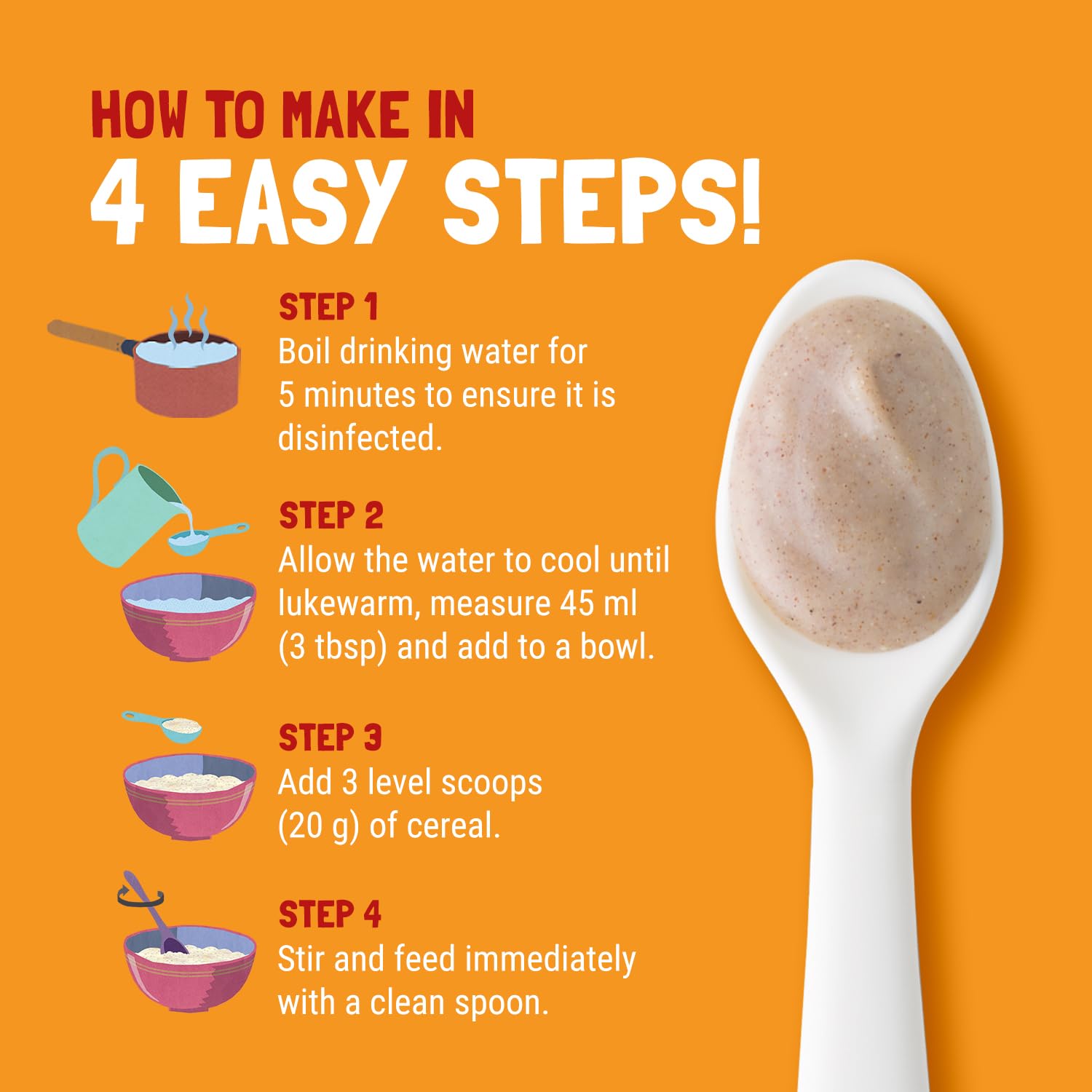 HOW TO MAKE IN
4 EASY STEPS!

STEP 1
Boil drinking water for 5 minutes to ensure it is disinfected.

STEP 2
Allow the water to cool until lukewarm, measure 45 ml (3 tbsp) and add to a bowl.

STEP 3
Add 3 level scoops (20 g) of cereal.

STEP 4
Stir and feed immediately with a clean spoon.