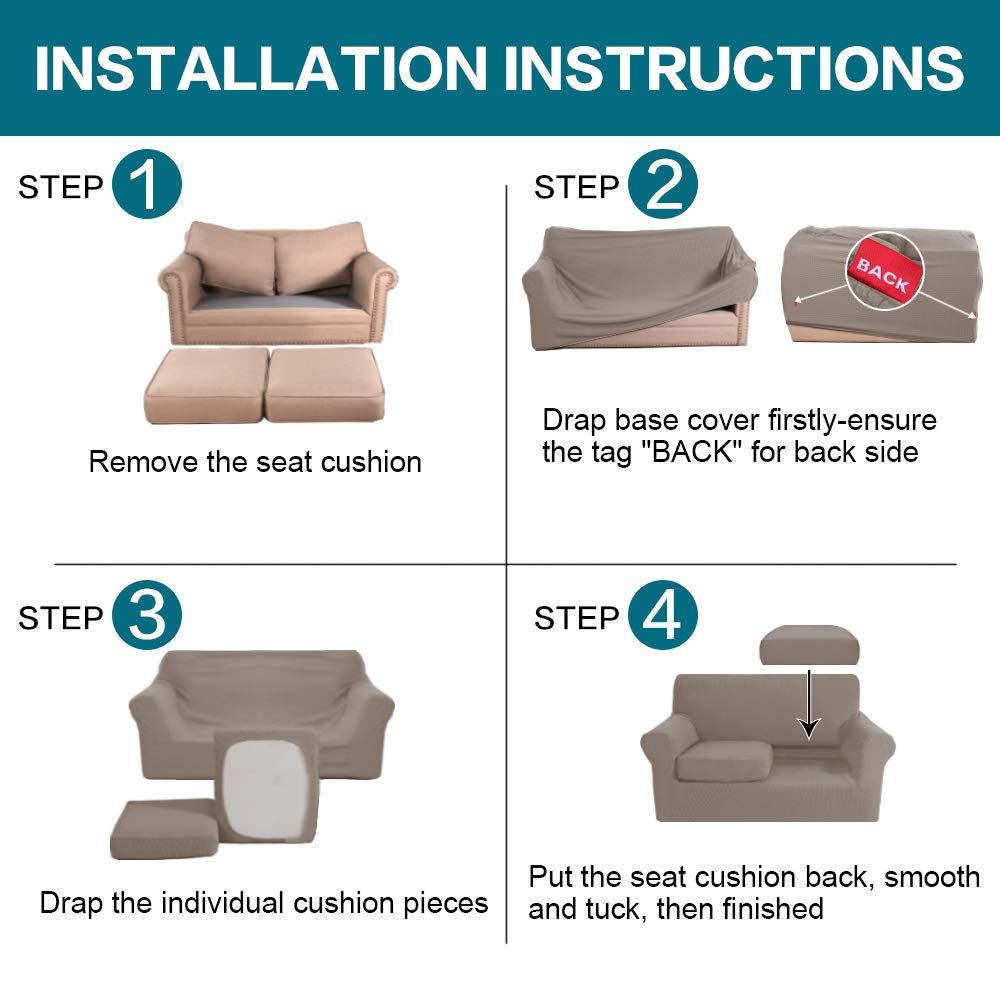 INSTALLATION INSTRUCTIONS

STEP 1

Remove the seat cushion

STEP 2

BACK

Drap base cover firstly-ensure the tag "BACK" for back side

STEP 3

Drap the individual cushion pieces

STEP 4

Put the seat cushion back, smooth and tuck, then finished