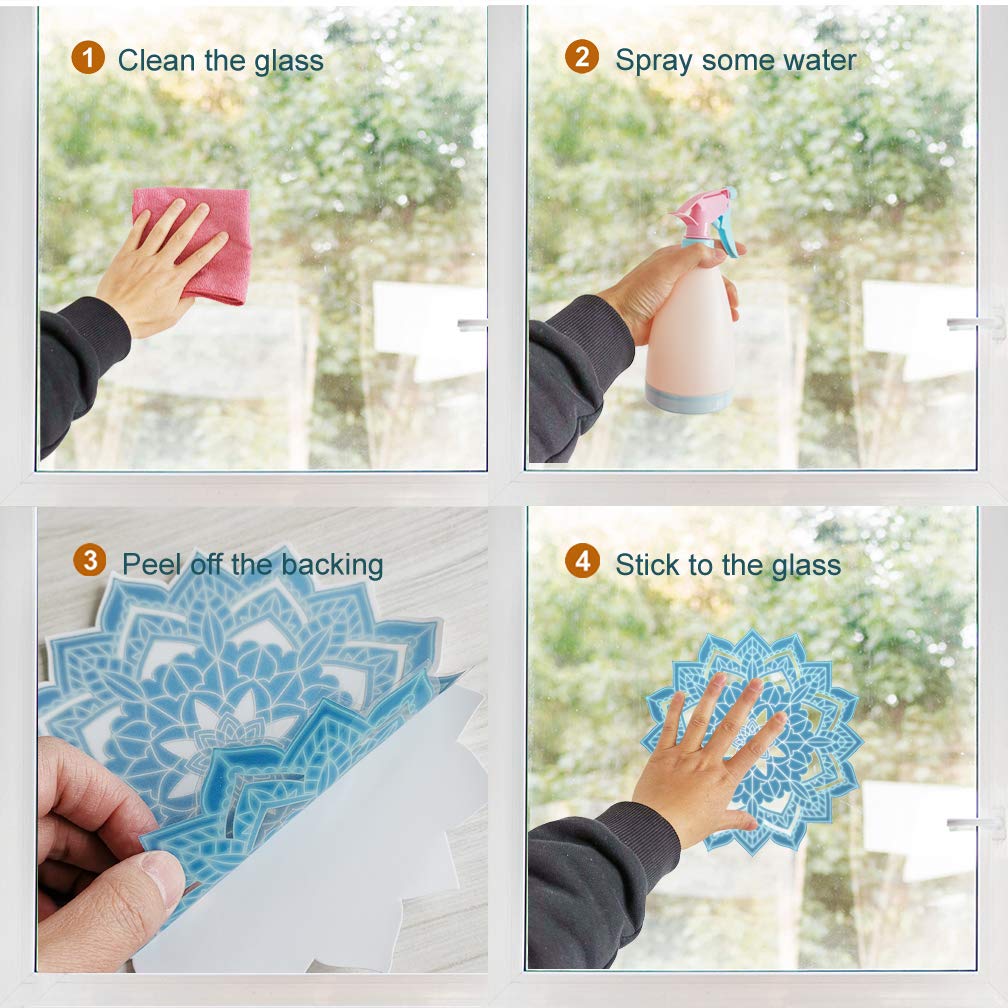 1 Clean the glass

2 Spray some water

3 Peel off the backing

4 Stick to the glass