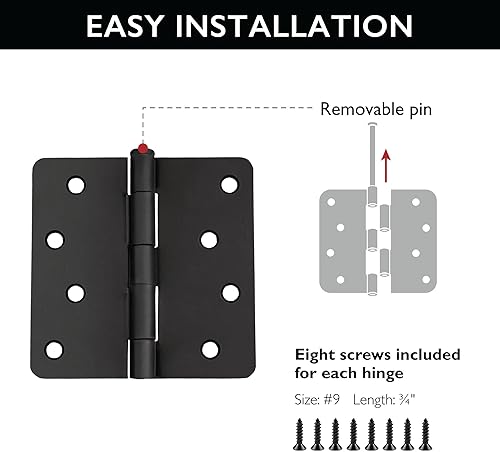 EASY INSTALLATION

Removable pin

Eight screws included for each hinge

Size: #9 Length: ¾"