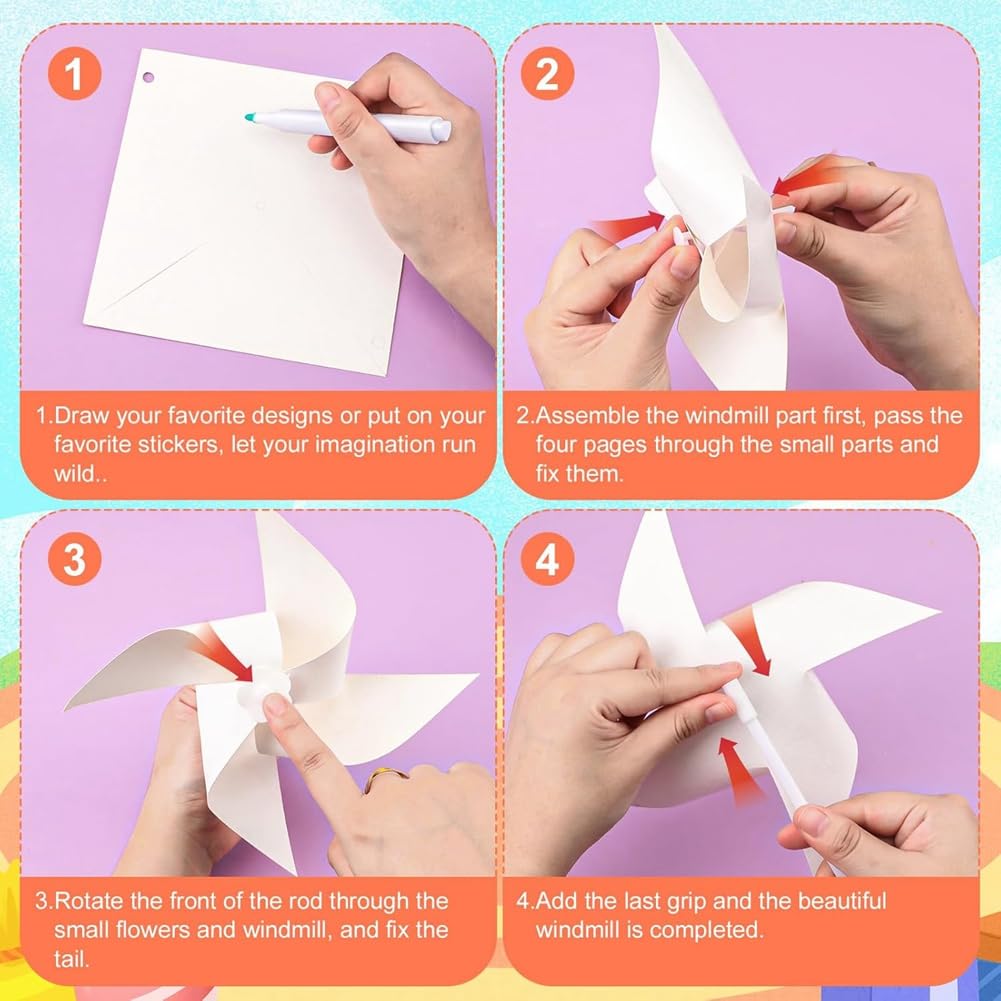 1

1.Draw your favorite designs or put on your favorite stickers, let your imagination run wild..

2

2.Assemble the windmill part first, pass the four pages through the small parts and fix them.

3

3.Rotate the front of the rod through the small flowers and windmill, and fix the tail.

4

4.Add the last grip and the beautiful windmill is completed.