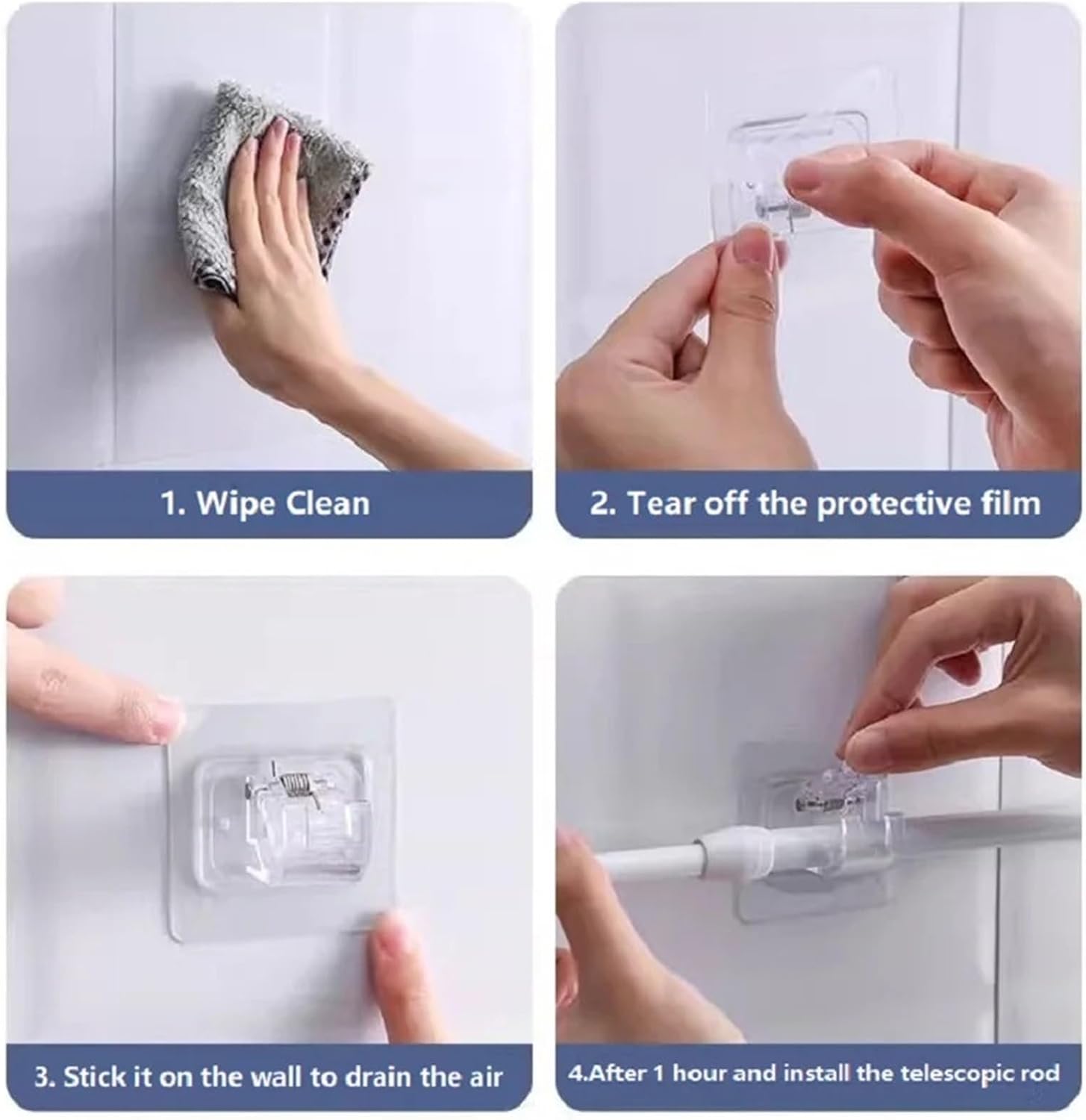 1. Wipe Clean

2. Tear off the protective film

3. Stick it on the wall to drain the air

4.After 1 hour and install the telescopic rod