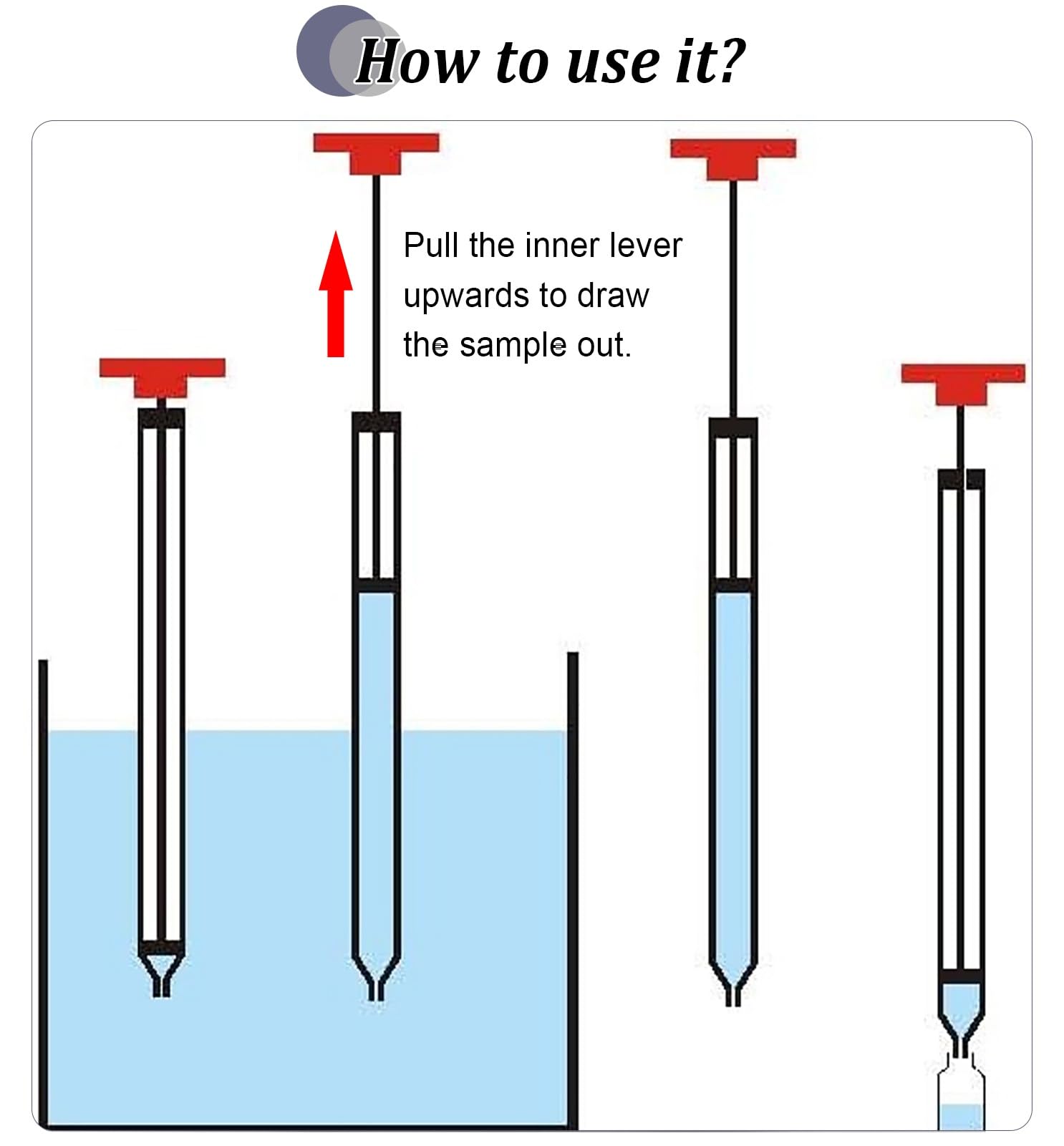 How to use it?

Pull the inner lever upwards to draw the sample out.