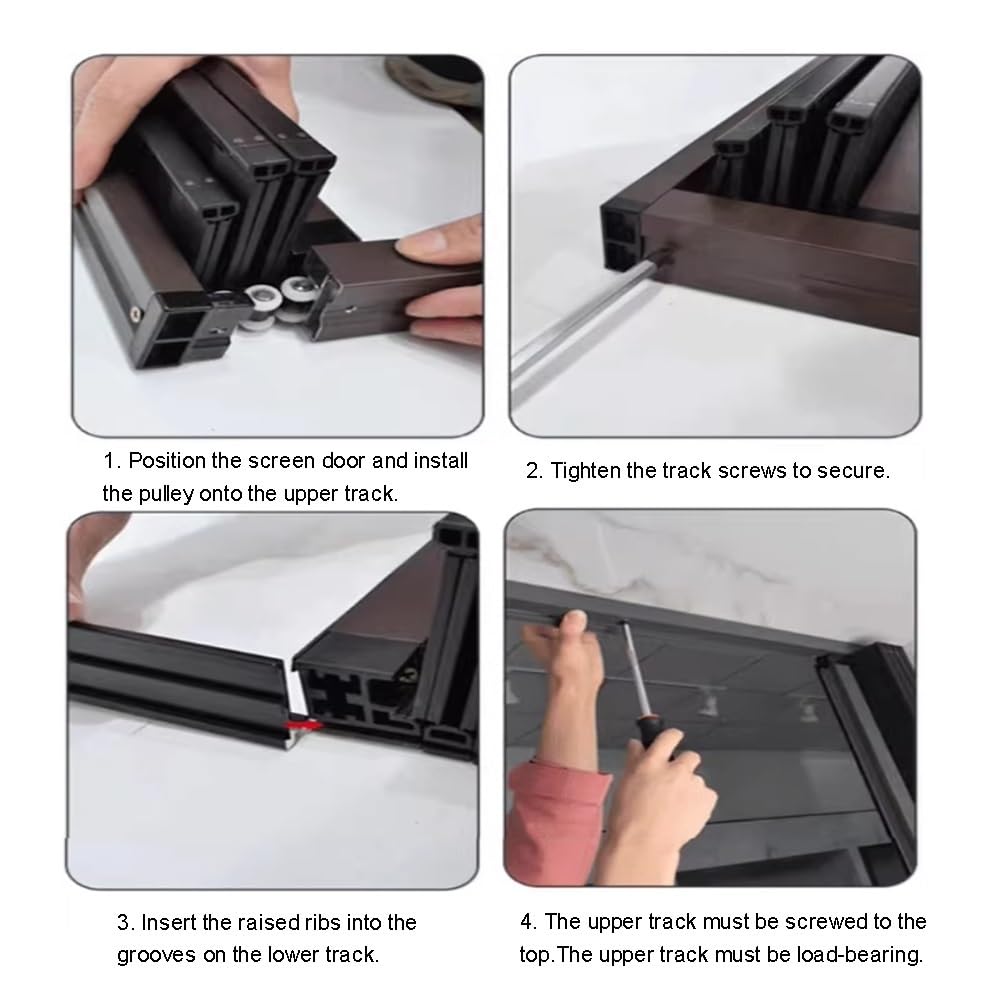 1. Position the screen door and install the pulley onto the upper track.

2. Tighten the track screws to secure.

3. Insert the raised ribs into the grooves on the lower track.

4. The upper track must be screwed to the top.The upper track must be load-bearing.