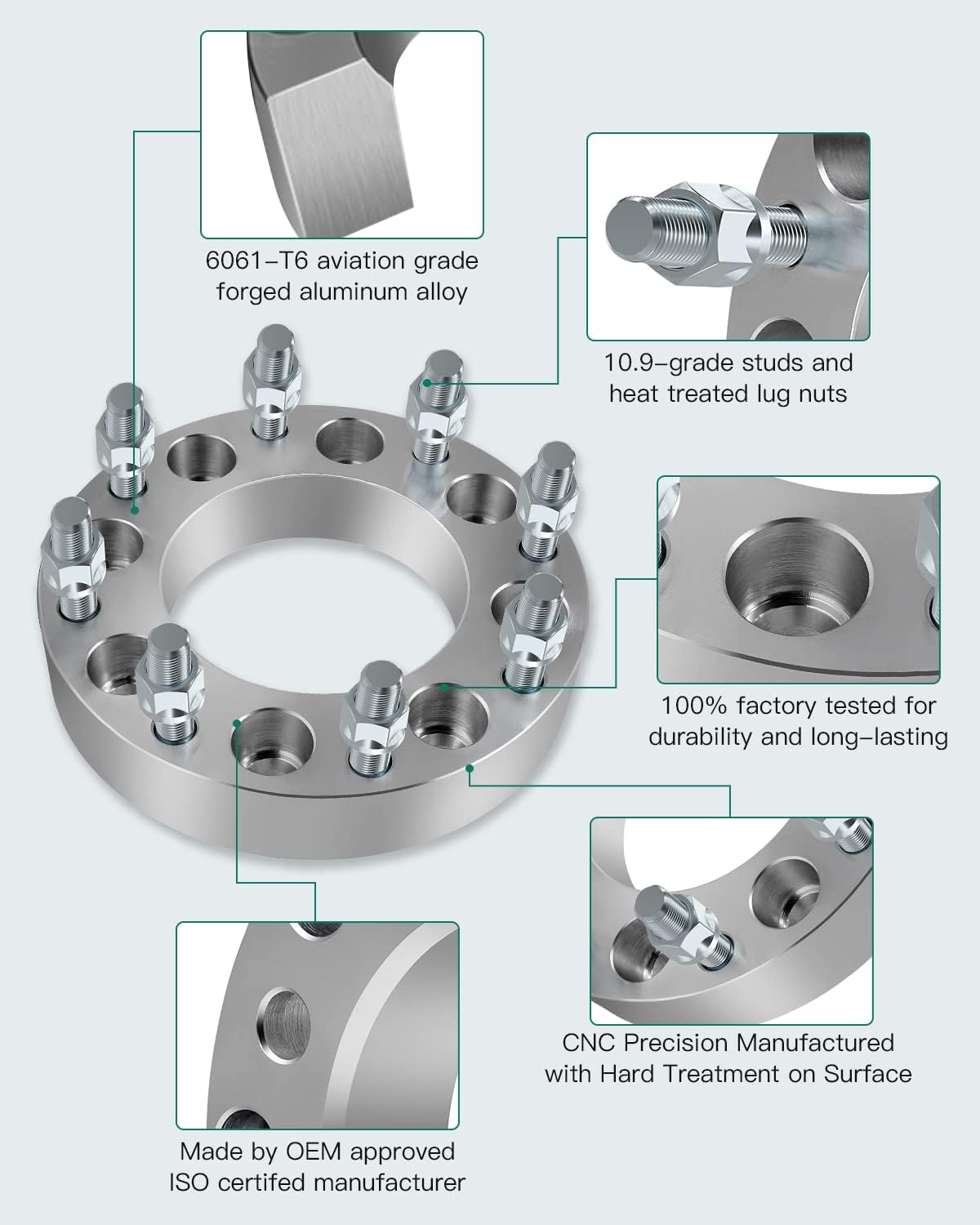 6061–T6 aviation grade forged aluminum alloy

10.9–grade studs and heat treated lug nuts

100% factory tested for durability and long–lasting

CNC Precision Manufactured with Hard Treatment on Surface

Made by OEM approved ISO certifed manufacturer