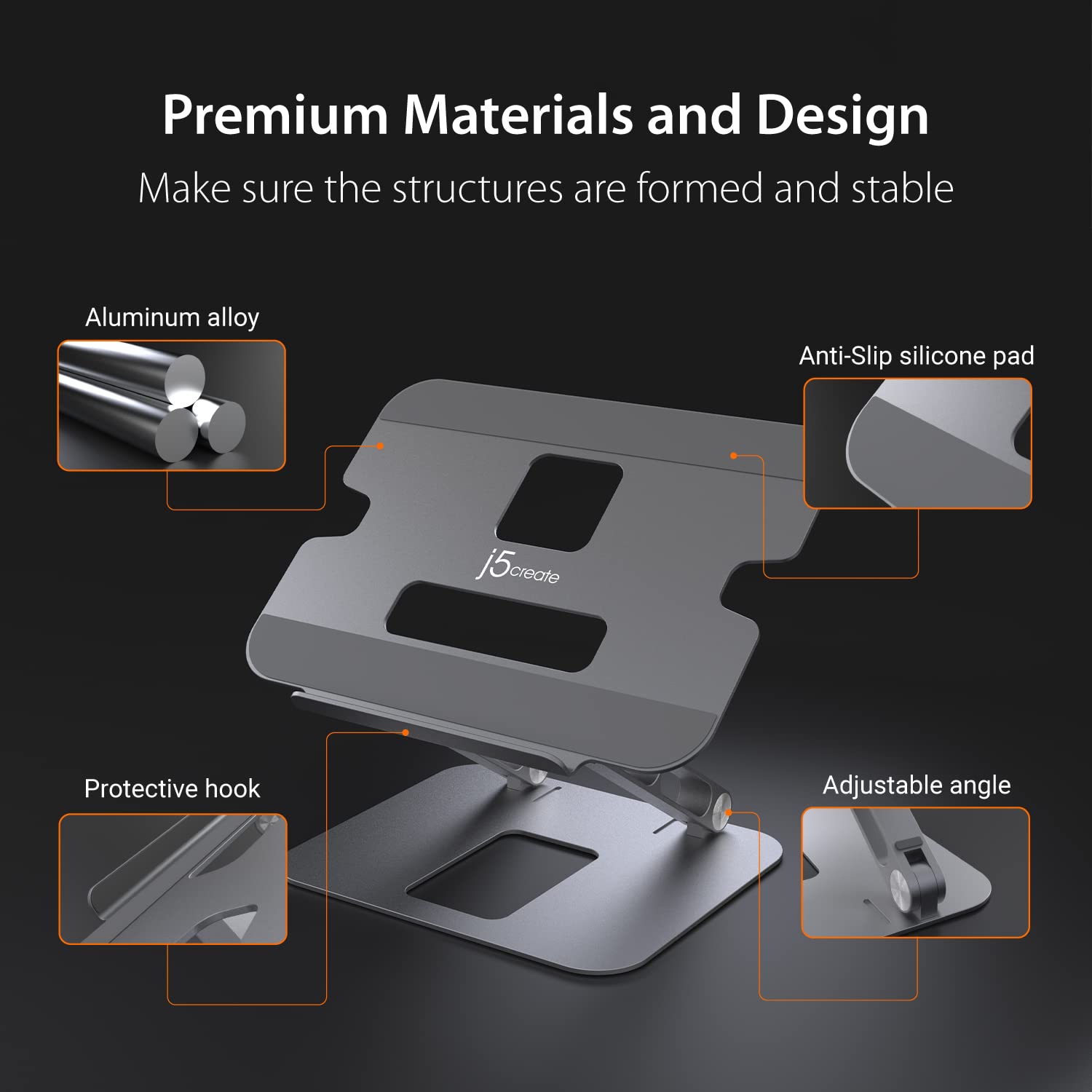 Premium Materials and Design
Make sure the structures are formed and stable

Aluminum alloy

Anti-Slip silicone pad

j5create

Protective hook

Adjustable angle