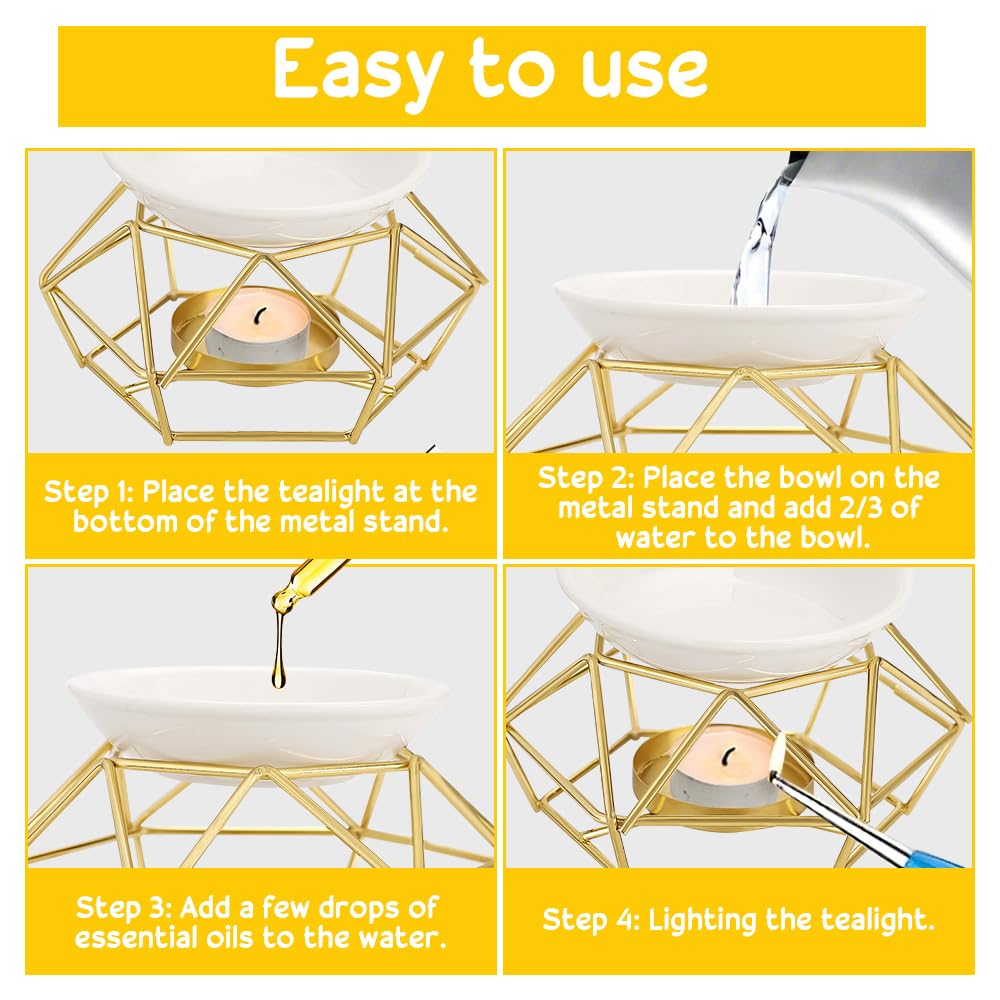 Easy to use

Step 1: Place the tealight at the bottom of the metal stand.

Step 2: Place the bowl on the metal stand and add 2/3 of water to the bowl.

Step 3: Add a few drops of essential oils to the water.

Step 4: Lighting the tealight.