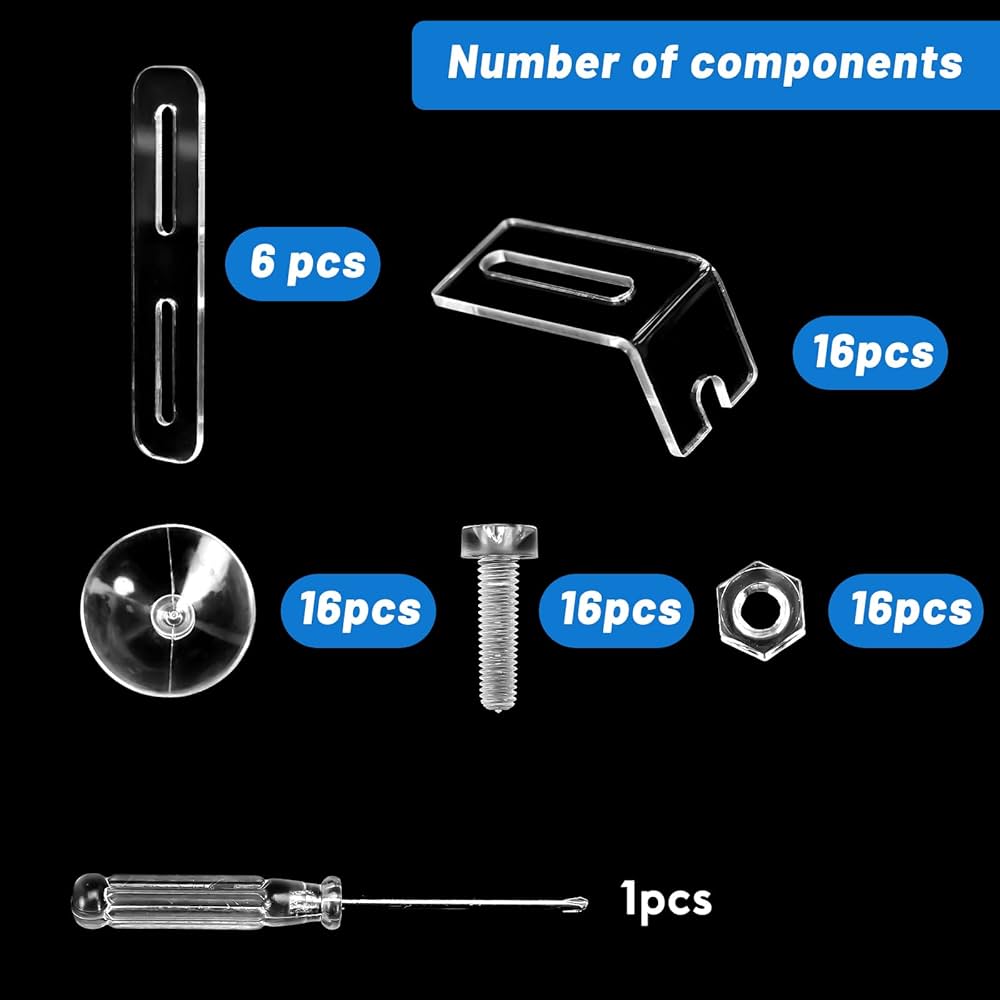 Number of components

6 pcs

16pcs

16pcs

16pcs

16pcs

1pcs