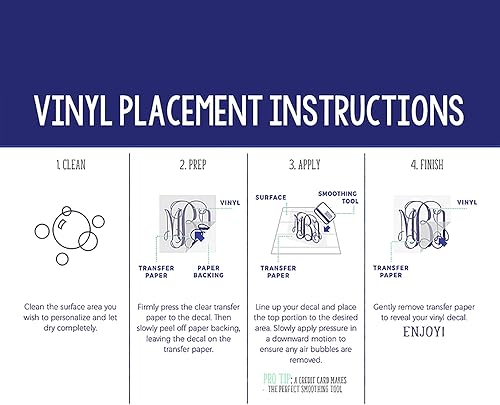 VINYL PLACEMENT INSTRUCTIONS

1. CLEAN

Clean the surface area you wish to personalize and let dry completely.

2. PREP

VINYL

TRANSFER PAPER

PAPER BACKING

Firmly press the clear transfer paper to the decal. Then slowly peel off paper backing, leaving the decal on the transfer paper.

3. APPLY

SURFACE

SMOOTHING TOOL

TRANSFER PAPER

Line up your decal and place the top portion to the desired area. Slowly apply pressure in a downward motion to ensure any air bubbles are removed.

PRO TIP: A CREDIT CARD MAKES THE PERFECT SMOOTHING TOOL

4. FINISH

VINYL

TRANSFER PAPER

Gently remove transfer paper to reveal your vinyl decal.

ENJOY!