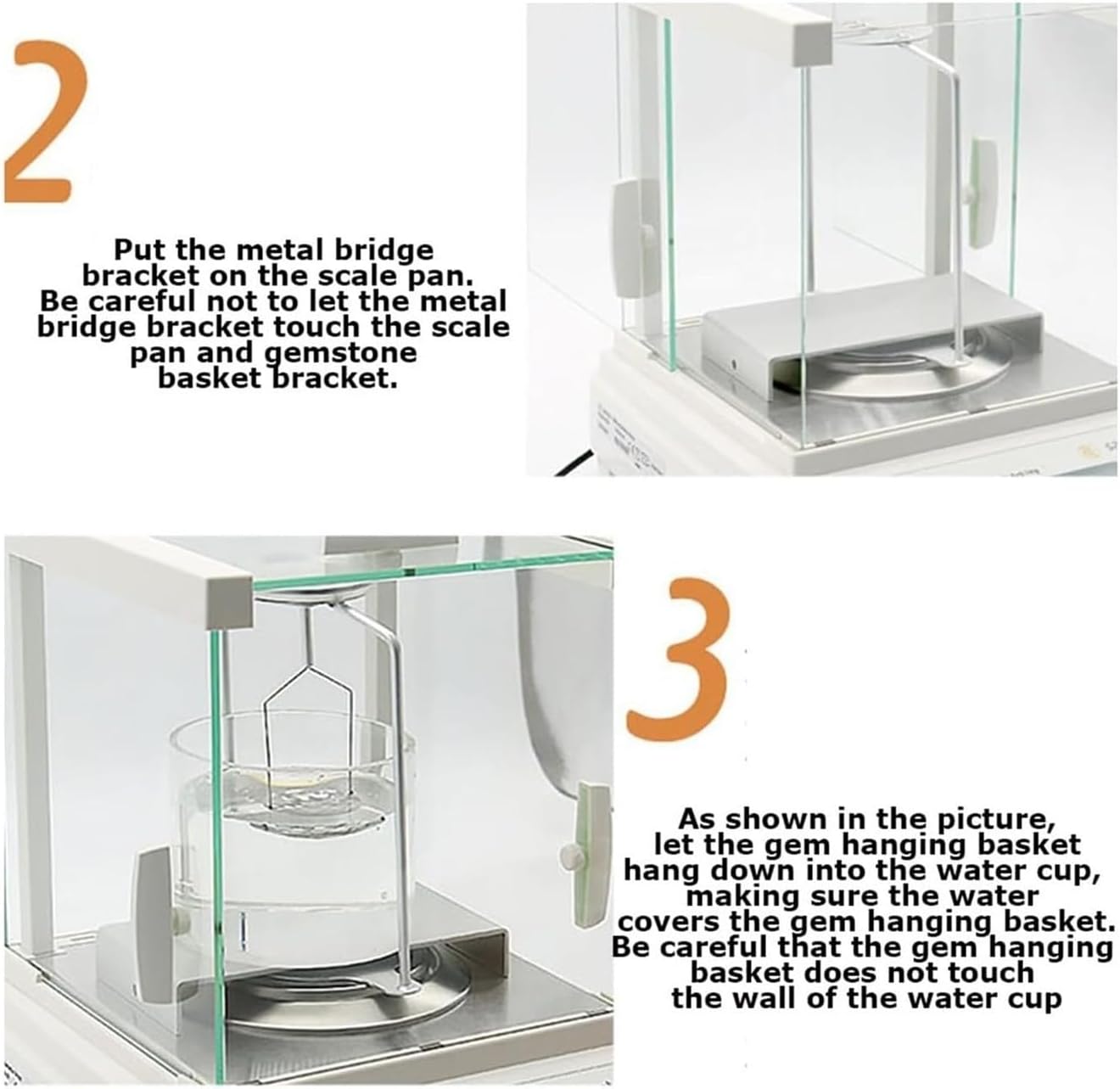 2

Put the metal bridge bracket on the scale pan. Be careful not to let the metal bridge bracket touch the scale pan and gemstone basket bracket.

3

As shown in the picture, let the gem hanging basket hang down into the water cup, making sure the water covers the gem hanging basket. Be careful that the gem hanging basket does not touch the wall of the water cup