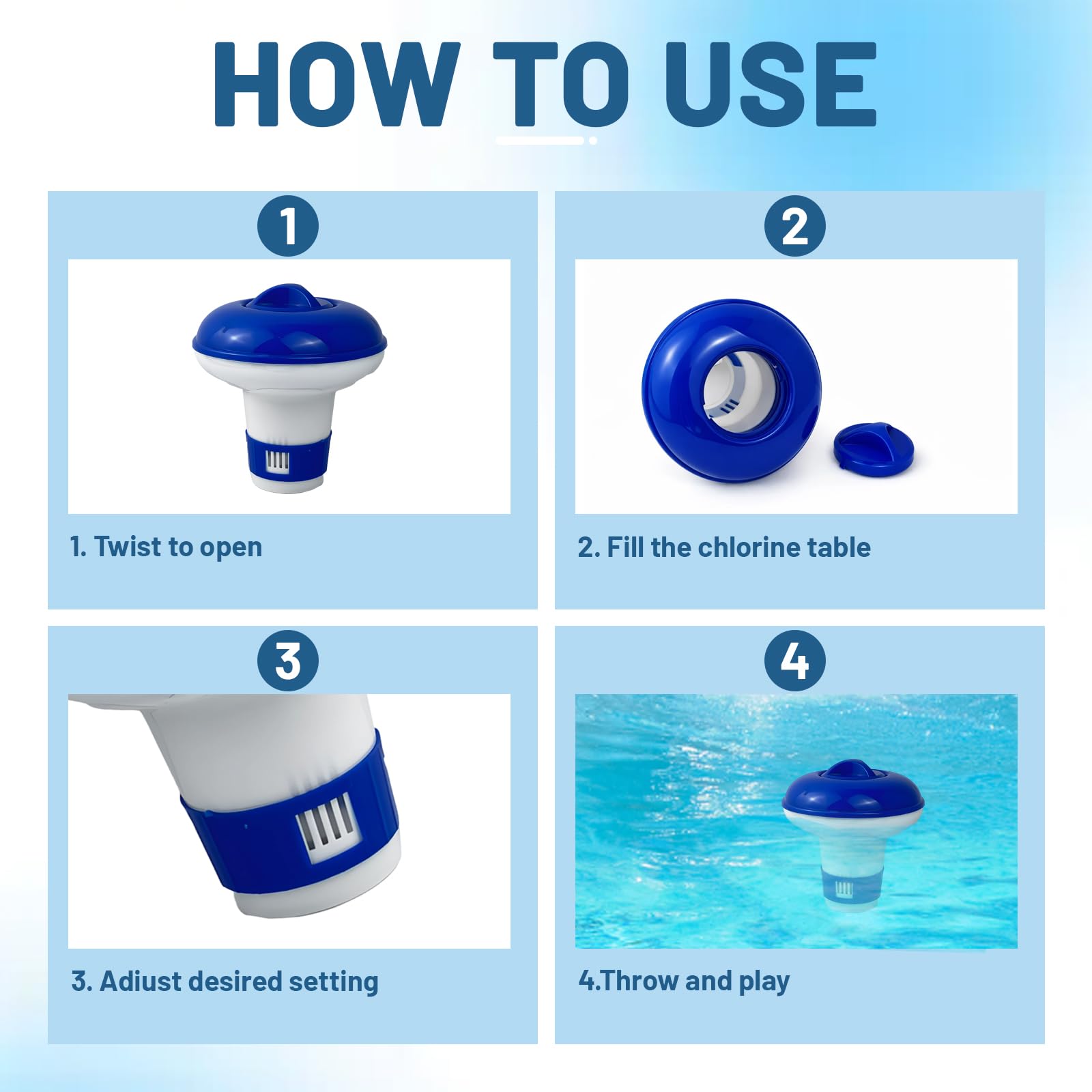 HOW TO USE

1

1. Twist to open

2

2. Fill the chlorine table

3

3. Adiust desired setting

4

4.Throw and play