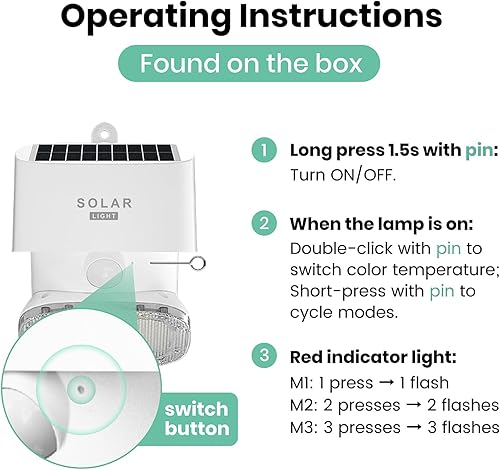 Operating Instructions

Found on the box

SOLAR
LIGHT

switch button

1 Long press 1.5s with pin:
Turn ON/OFF.

2 When the lamp is on:
Double-click with pin to switch color temperature;
Short-press with pin to cycle modes.

3 Red indicator light:
M1: 1 press → 1 flash
M2: 2 presses → 2 flashes
M3: 3 presses → 3 flashes